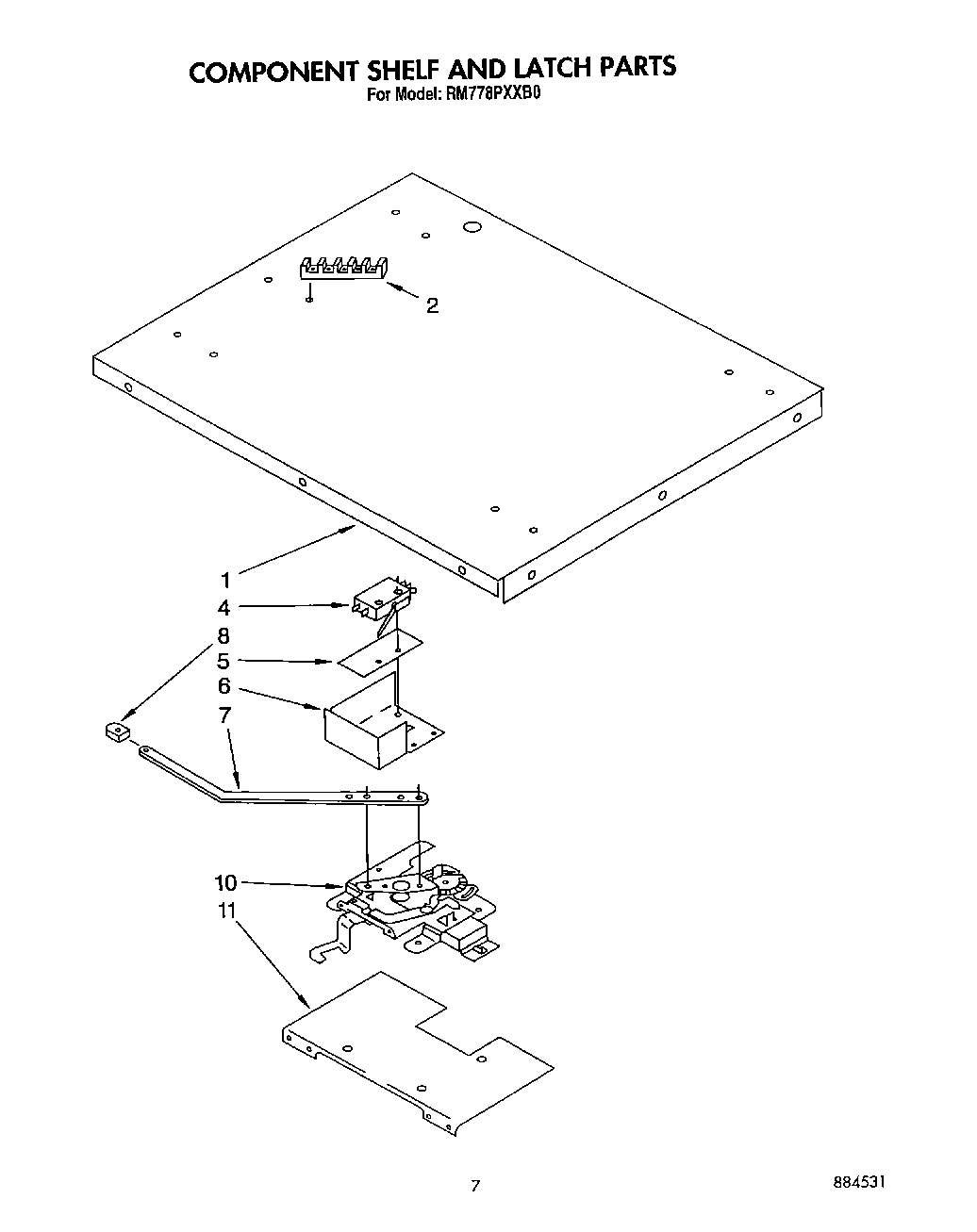 COMPONENT SHELF AND LATCH PARTS
For Model: RM778PXXB0

2

1

4

8

5

6

7

10

11

7

884531