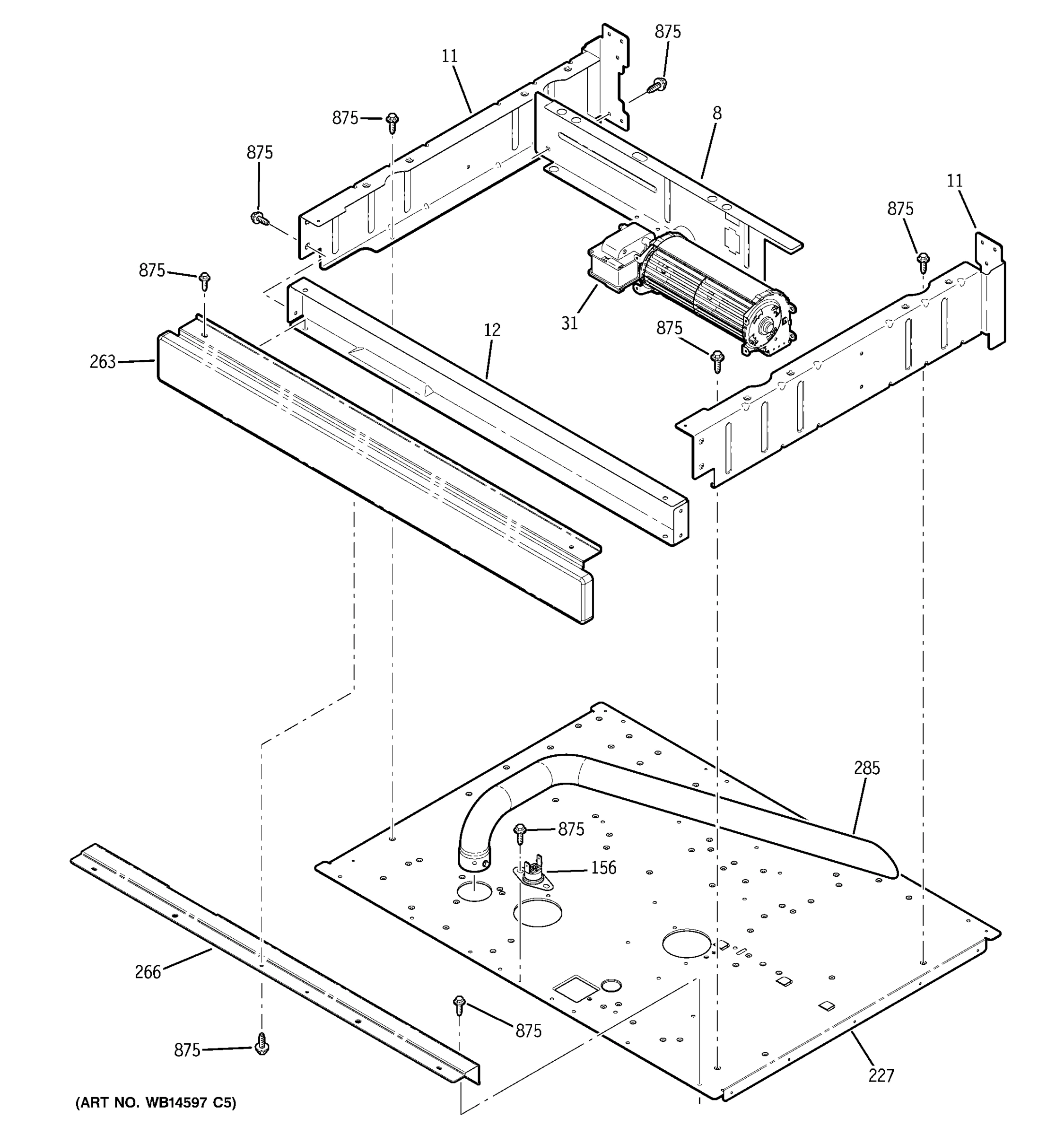 875
11
875
8
875
11
875
875
31
875
12
263
285
875
156
266
875
875
227
(ART NO. WB14597 C5)