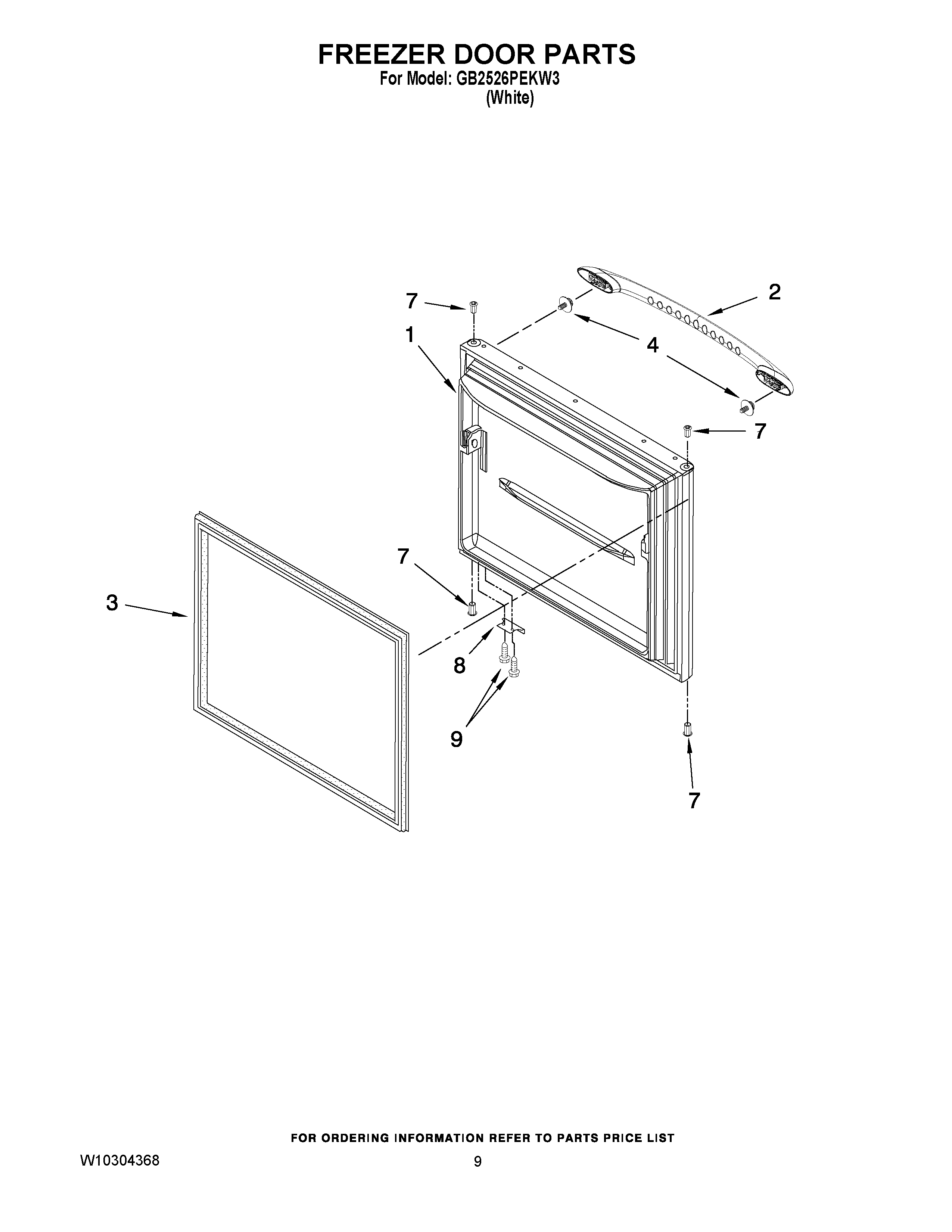 FREEZER DOOR PARTS
For Model: GB2526PEKW3
(White)

7
2
1
4
7
7
3
8
9
7

FOR ORDERING INFORMATION REFER TO PARTS PRICE LIST

W10304368
9