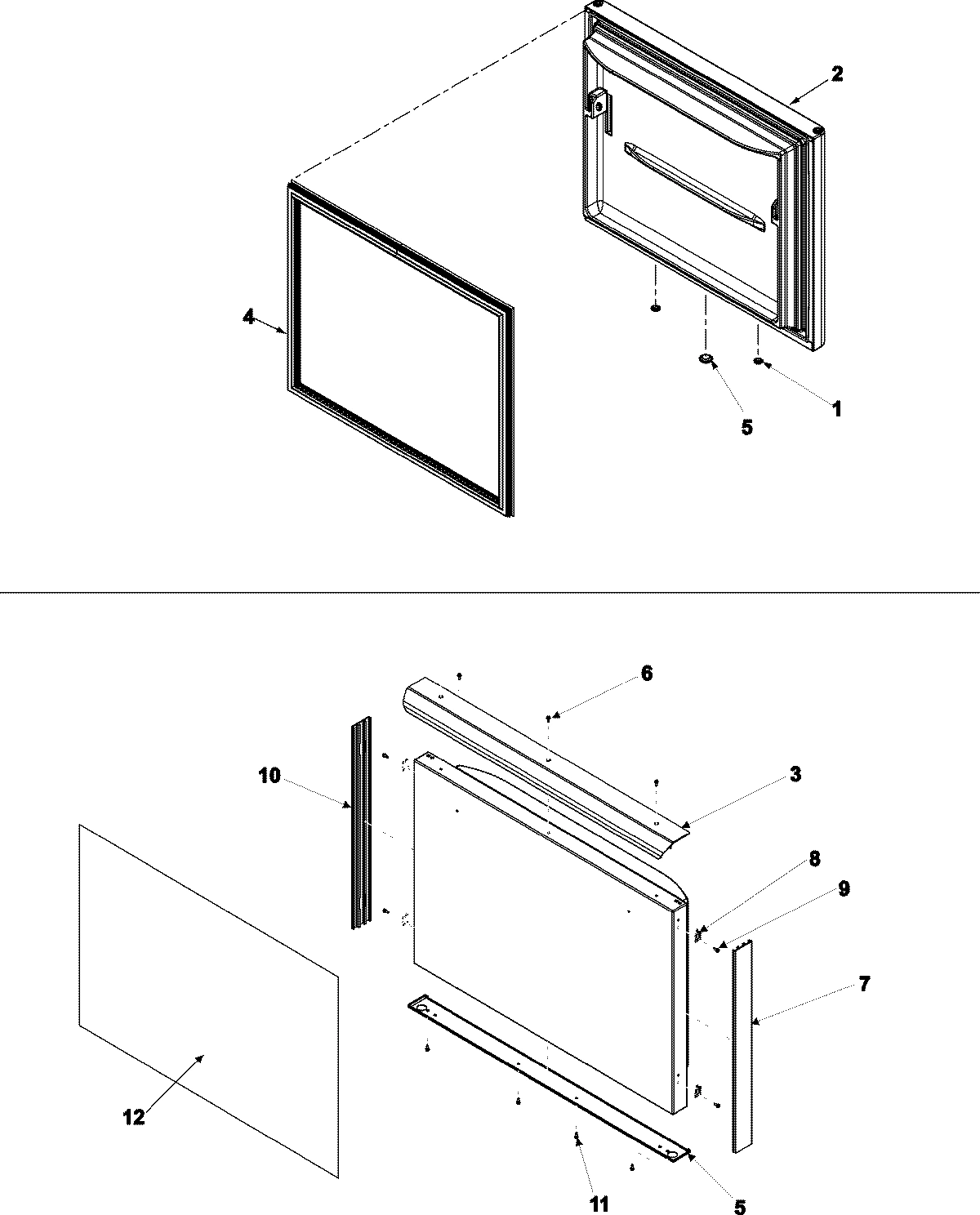 2

4

5

1

6

10

3

8

9

7

12

11

5