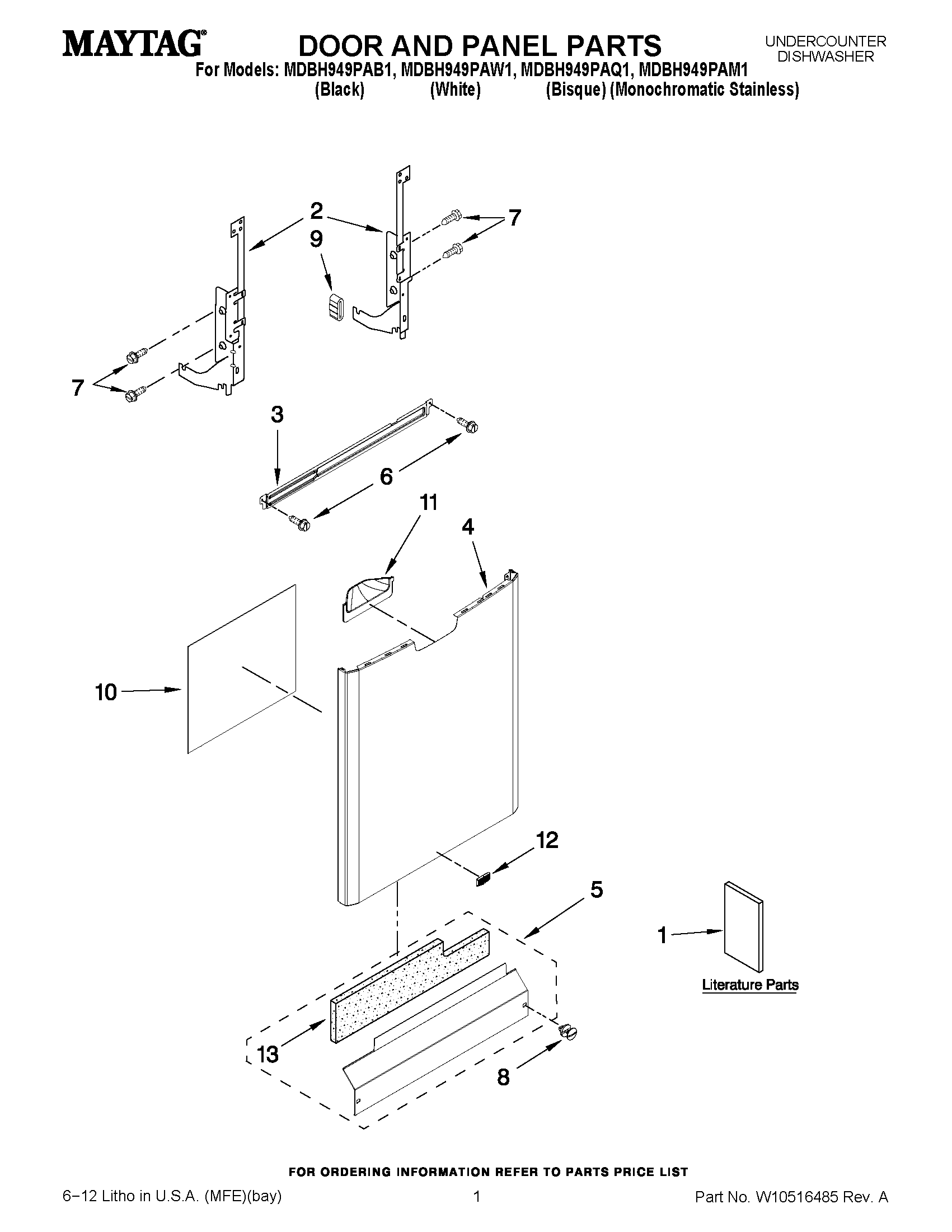 MAYTAG® DOOR AND PANEL PARTS

UNDERCOUNTER DISHWASHER

For Models: MDBH949PAB1, MDBH949PAW1, MDBH949PAQ1, MDBH949PAM1
(Black) (White) (Bisque) (Monochromatic Stainless)

2
7
9
7
3
6
11
4
10
12
5
1
Literature Parts
13
8

FOR ORDERING INFORMATION REFER TO PARTS PRICE LIST

6−12 Litho in U.S.A. (MFE)(bay)

1

Part No. W10516485 Rev. A