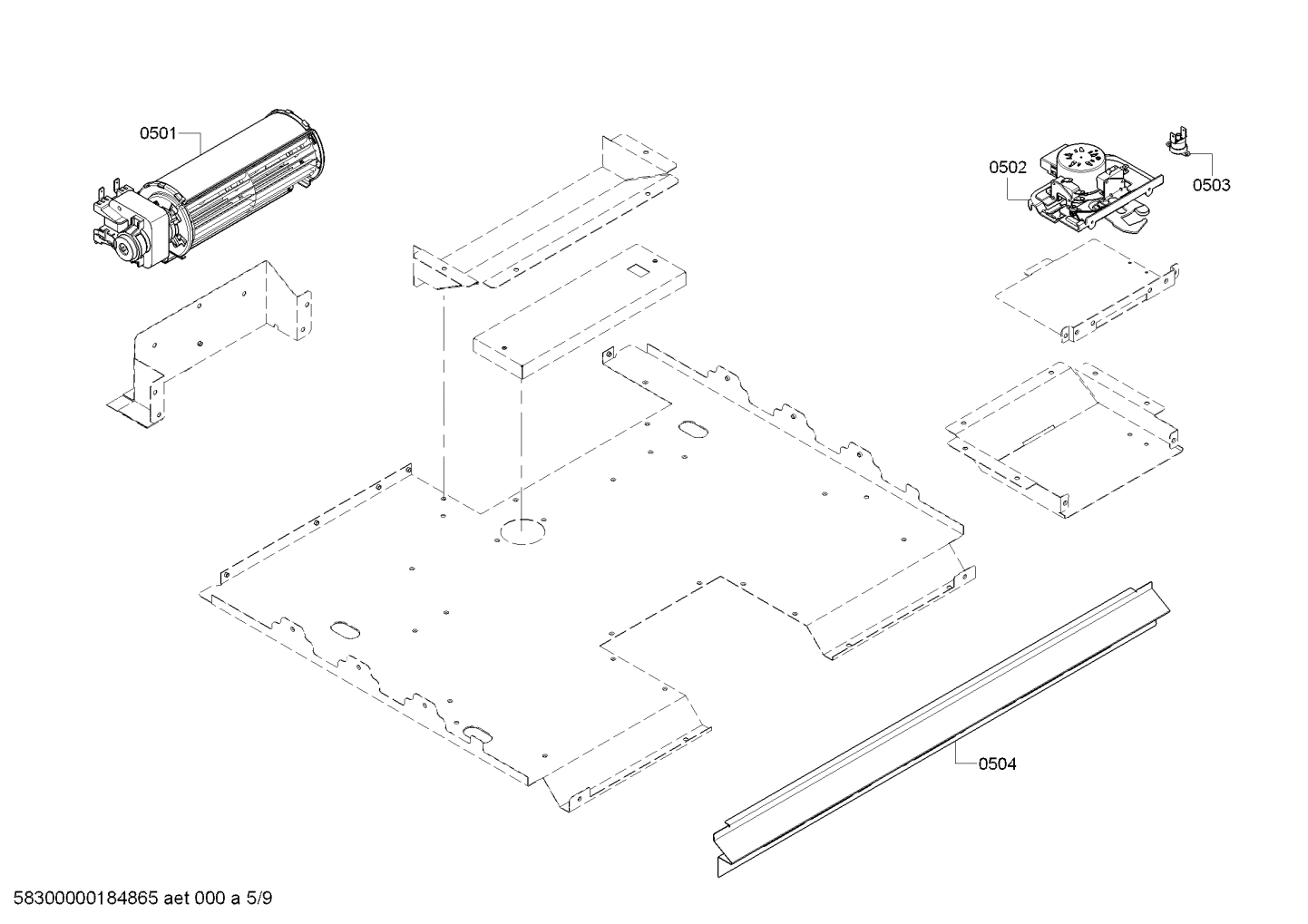 0501

0502

0503

0504

58300000184865 aet 000 a 5/9