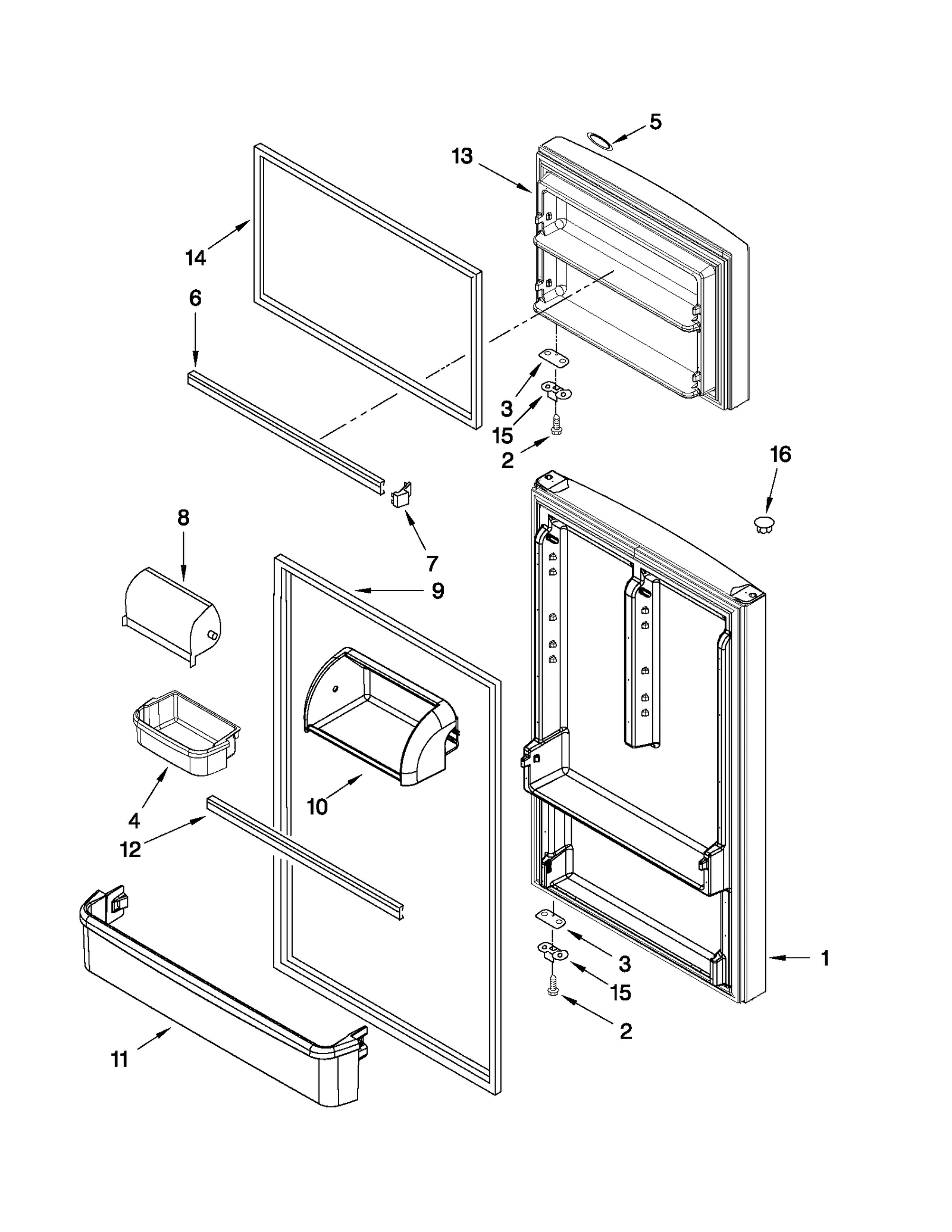 5
13
14
6
3
15
2
16
8
7
9
10
4
12
3
1
15
2
11