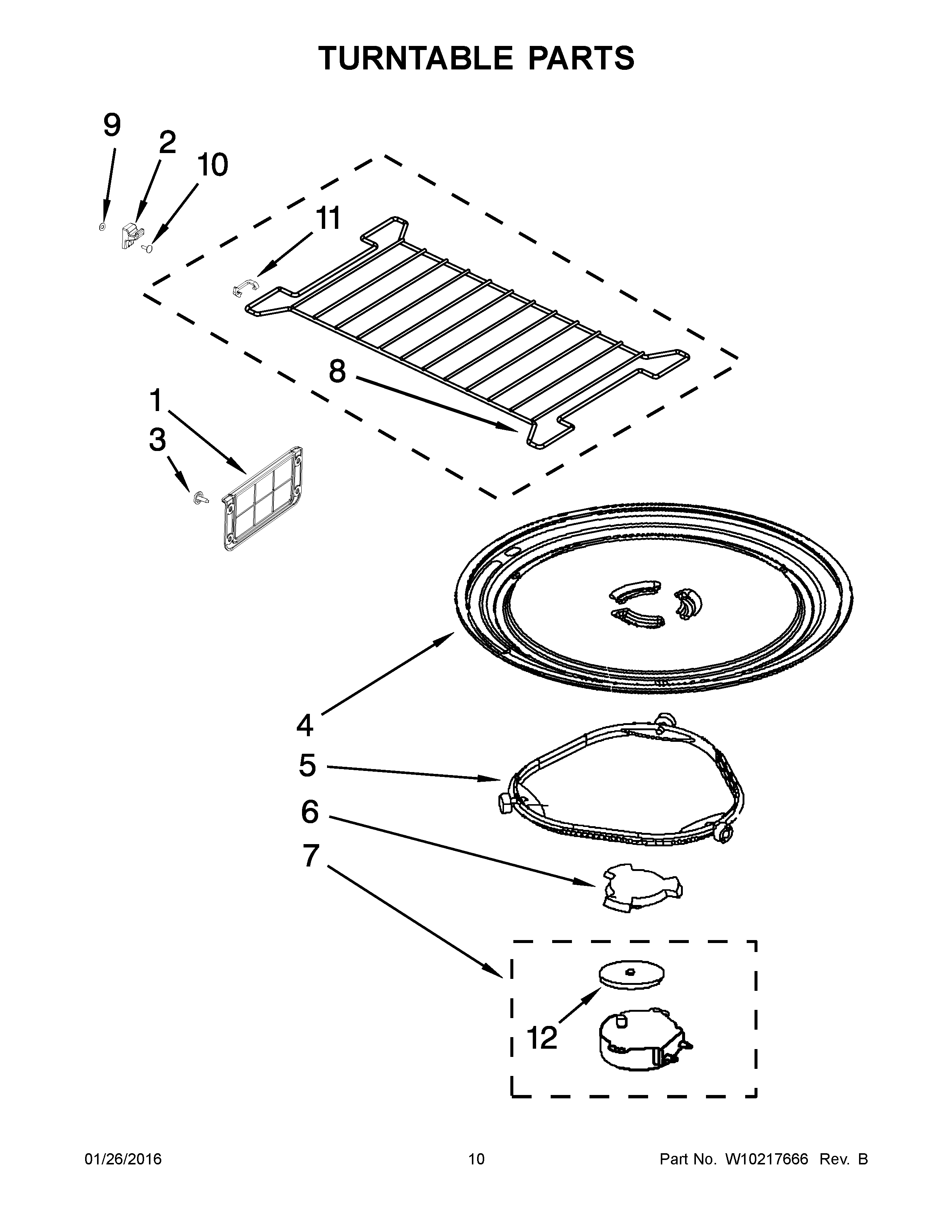 TURNTABLE PARTS

9
2
10
11
8
1
3
4
5
6
7
12

01/26/2016
10
Part No. W10217666 Rev. B