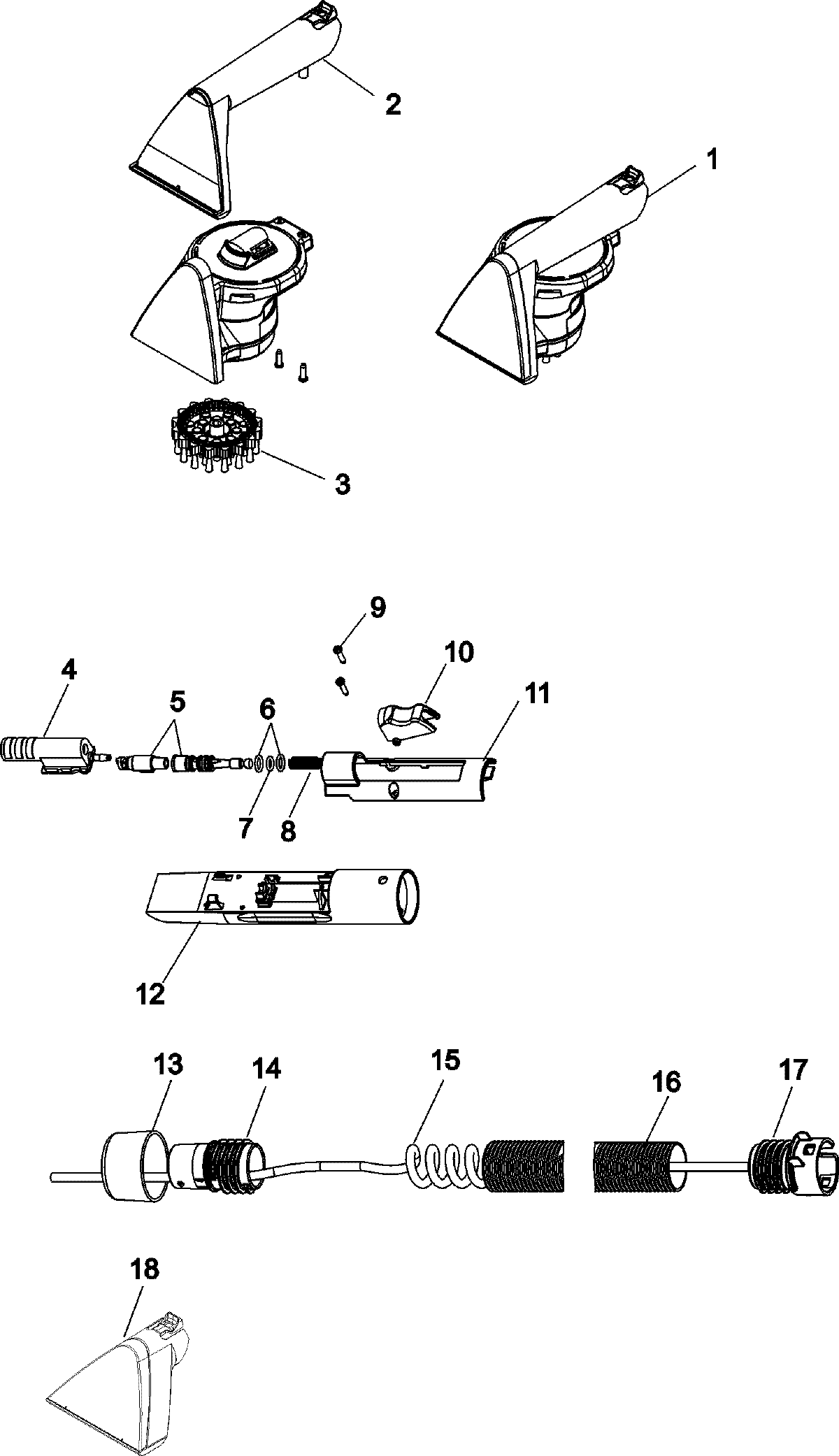 2
1
3
9
10
4
5
6
11
7
8
12
13
14
15
16
17
18