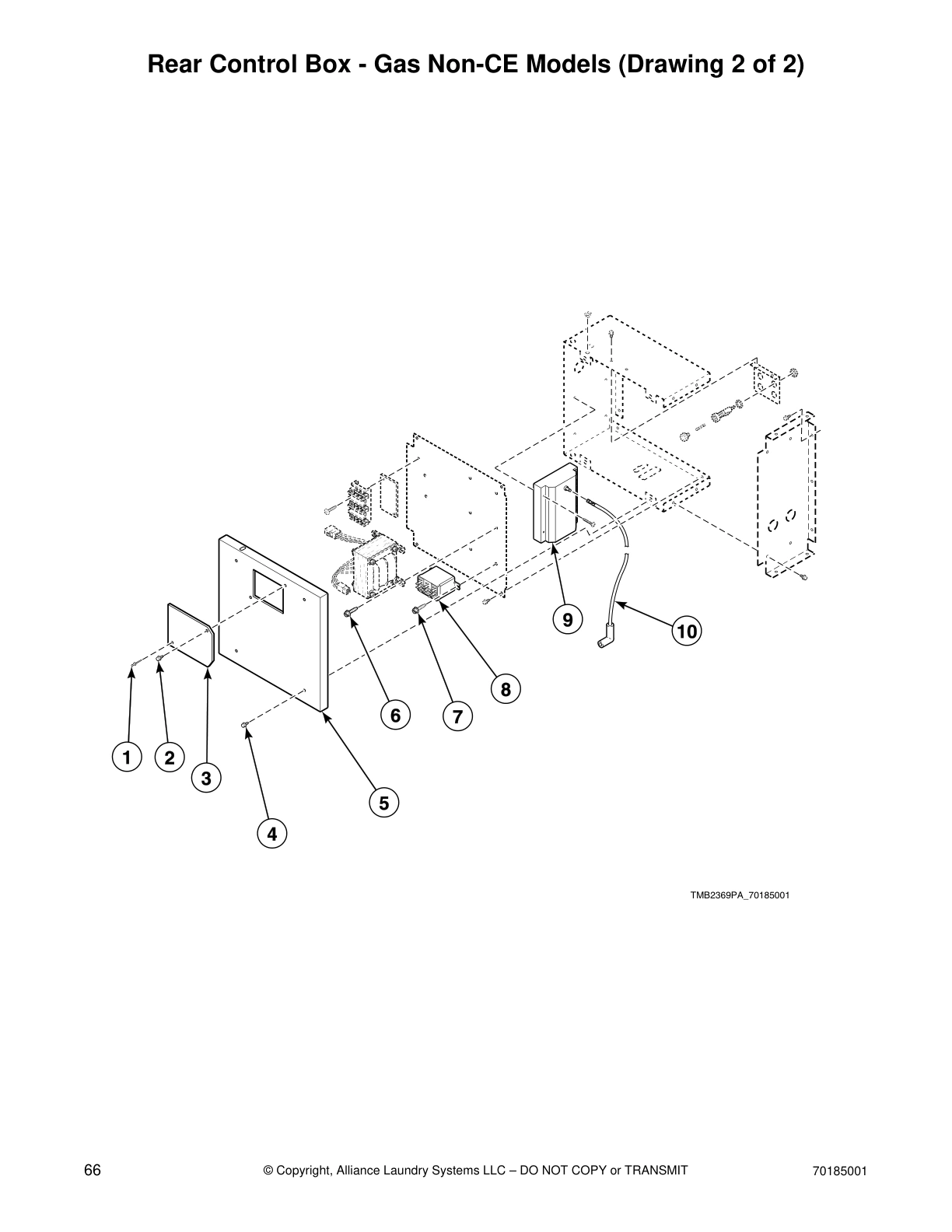 Rear Control Box - Gas Non-CE Models (Drawing 2 of 2)

9

10

8

6

7

1

2

3

5

4

TMB2369PA_70185001

66

© Copyright, Alliance Laundry Systems LLC – DO NOT COPY or TRANSMIT

70185001