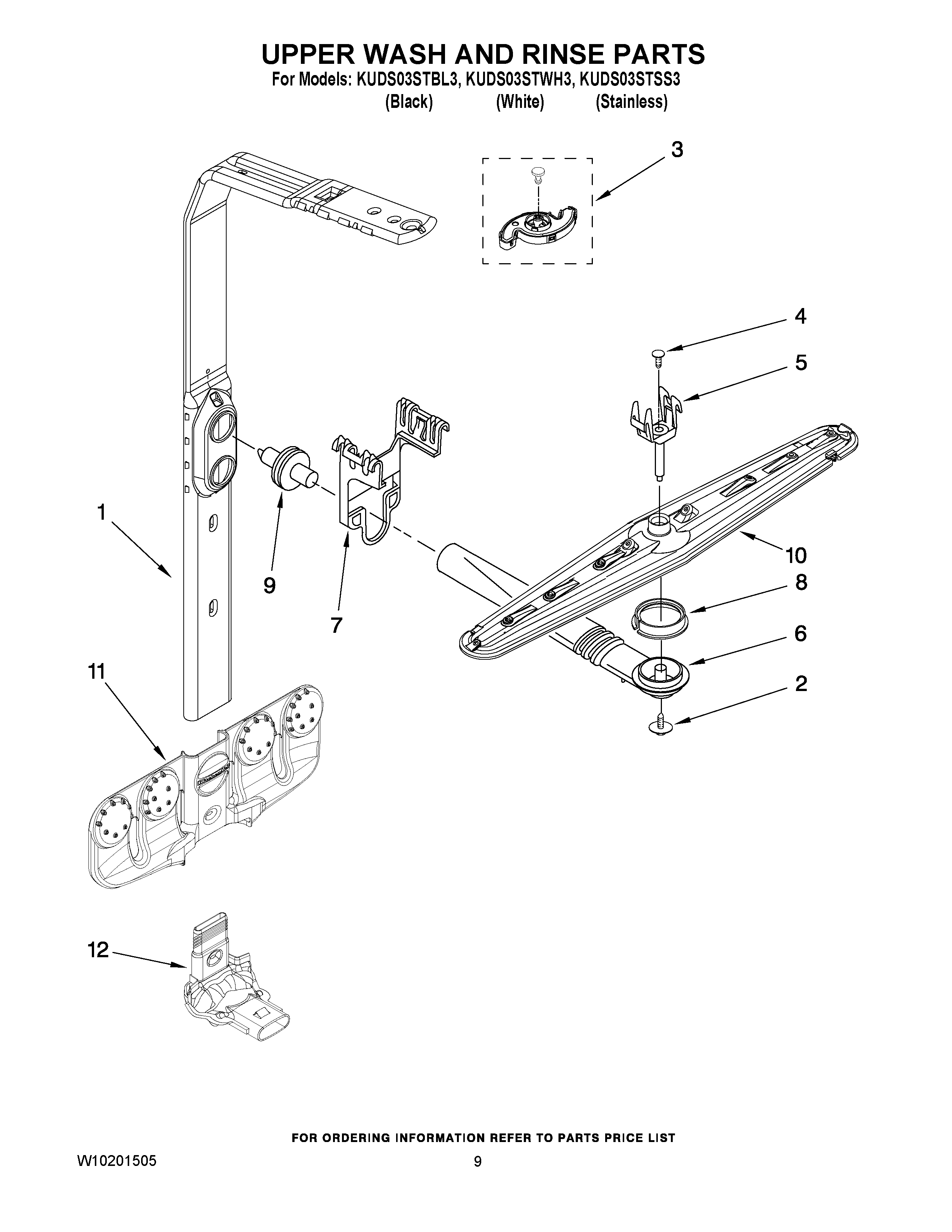 UPPER WASH AND RINSE PARTS
For Models: KUDS03STBL3, KUDS03STWH3, KUDS03STSS3
(Black) (White) (Stainless)

3

4

5

1

9

7

10

8

6

2

11

12

FOR ORDERING INFORMATION REFER TO PARTS PRICE LIST

W10201505

9