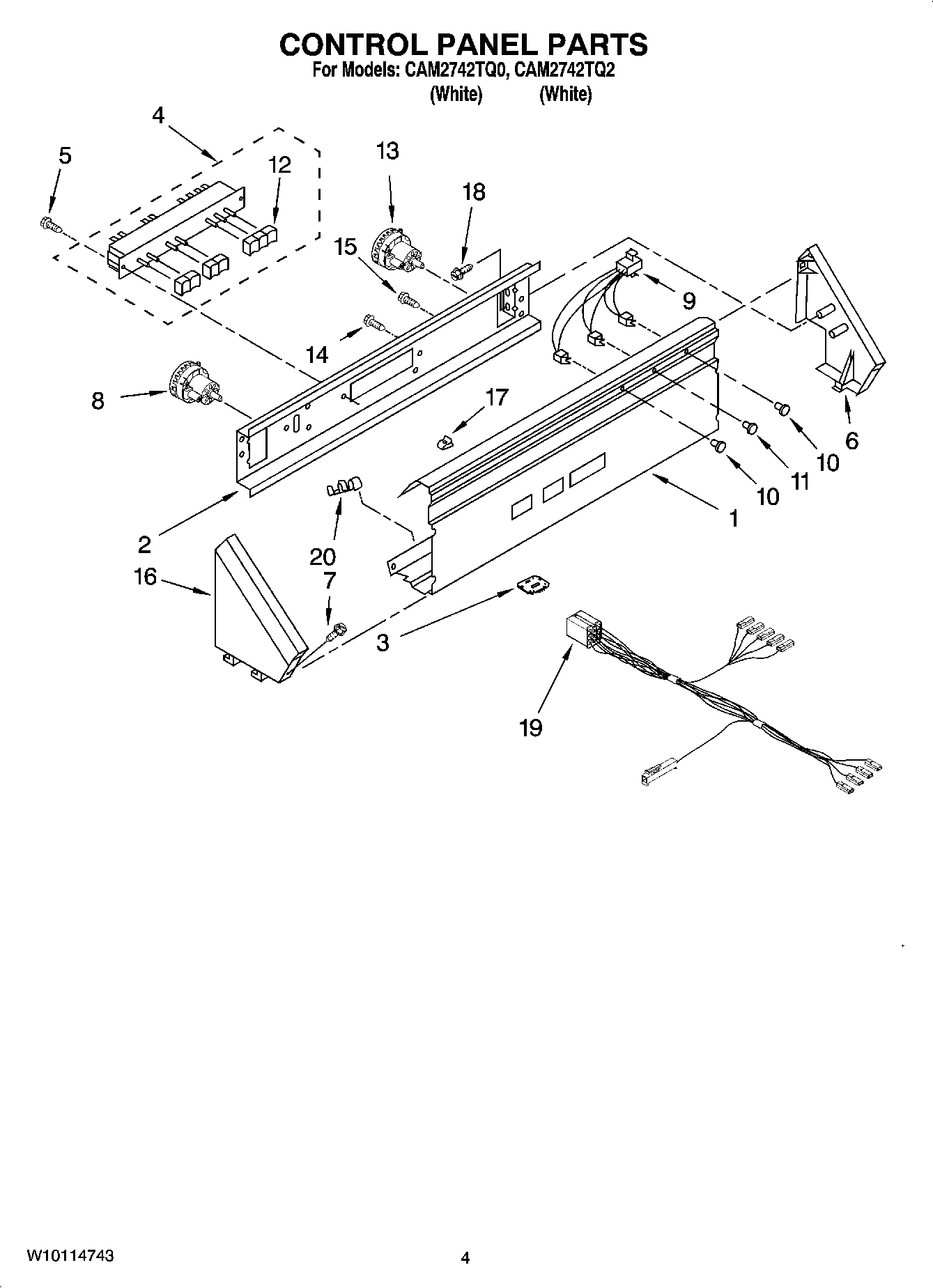 CONTROL PANEL PARTS
For Models: CAM2742TQ0, CAM2742TQ2
(White) (White)

4
5
12
13
18
15
9
14
8
17
6
10
11
10
1
2
20
16
7
3
19

W10114743
4