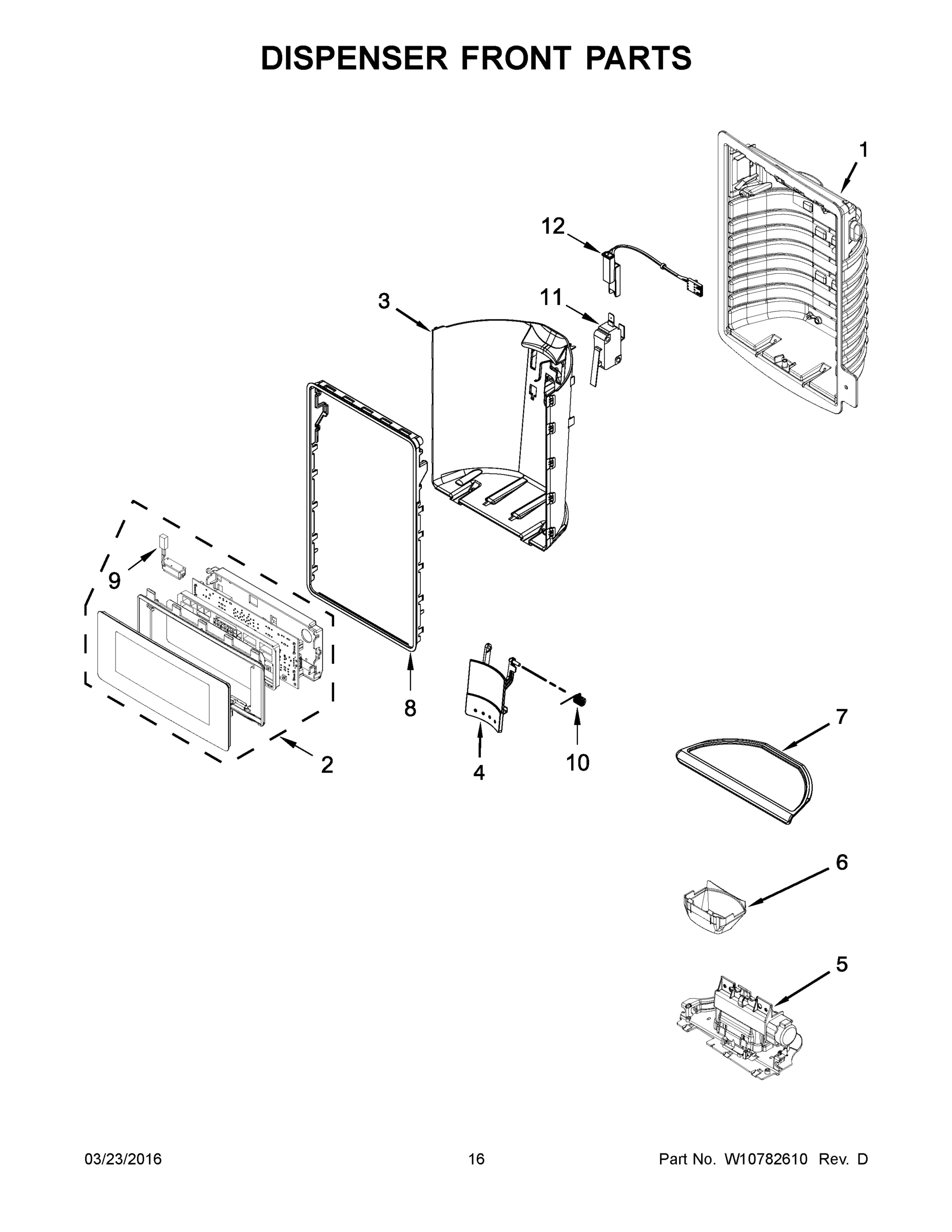 DISPENSER FRONT PARTS

1
12
3
11
9
8
2
4
10
7
6
5

03/23/2016 16 Part No. W10782610 Rev. D