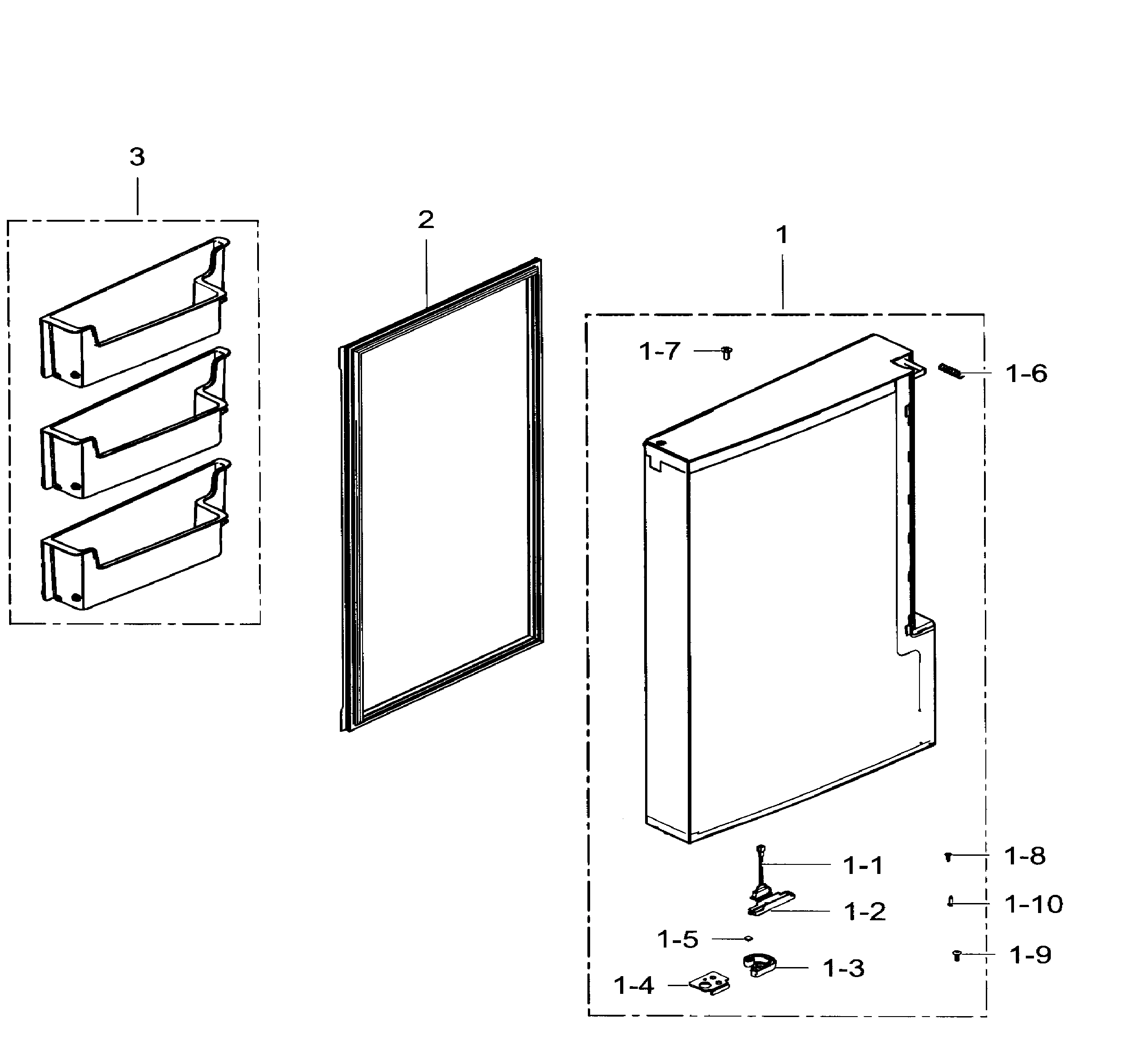 3

2

1

1-7

1-6

1-1

1-8

1-2

1-10

1-5

1-3

1-9

1-4