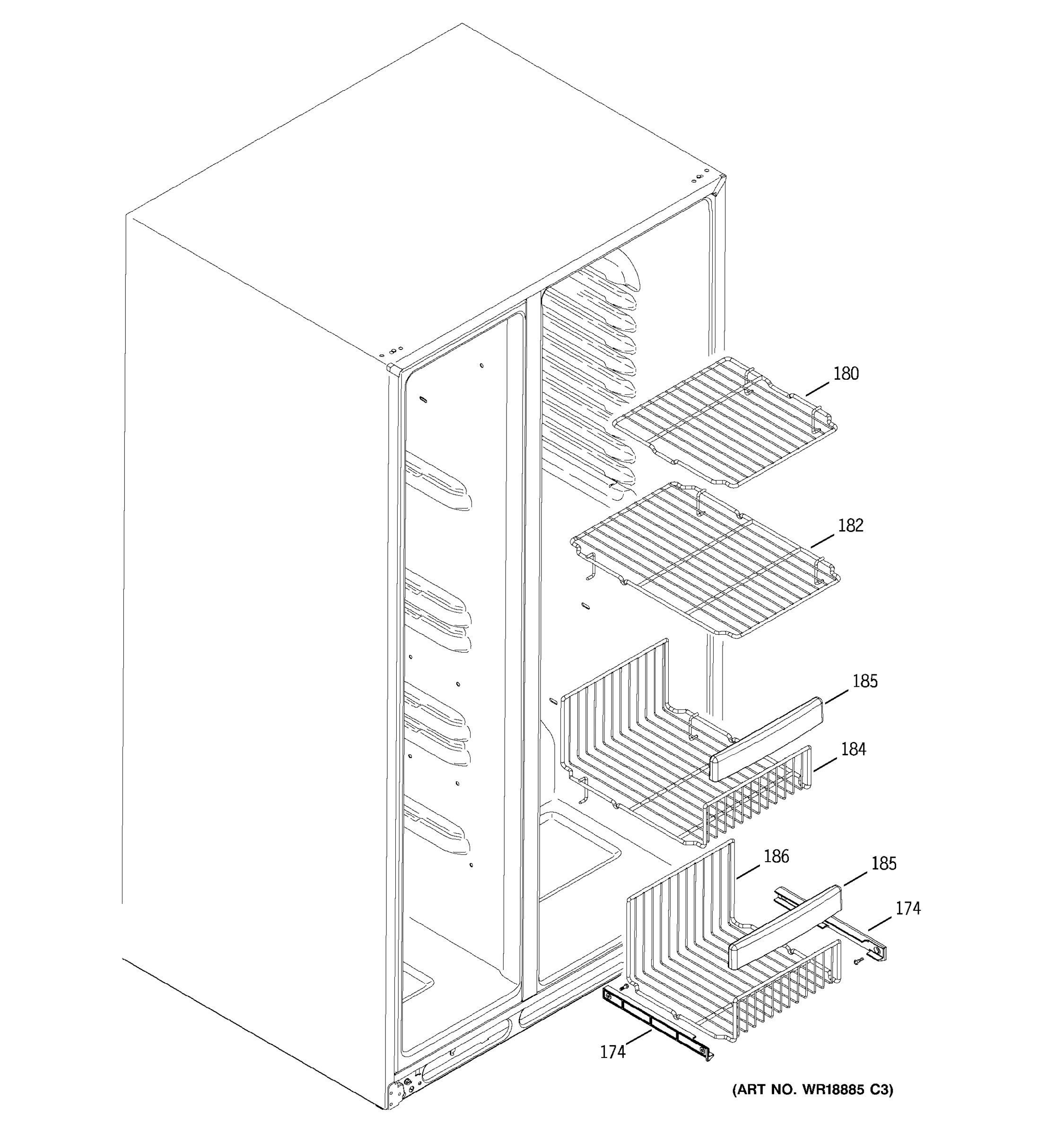 180

182

185

184

186

185

174

174

(ART NO. WR18885 C3)