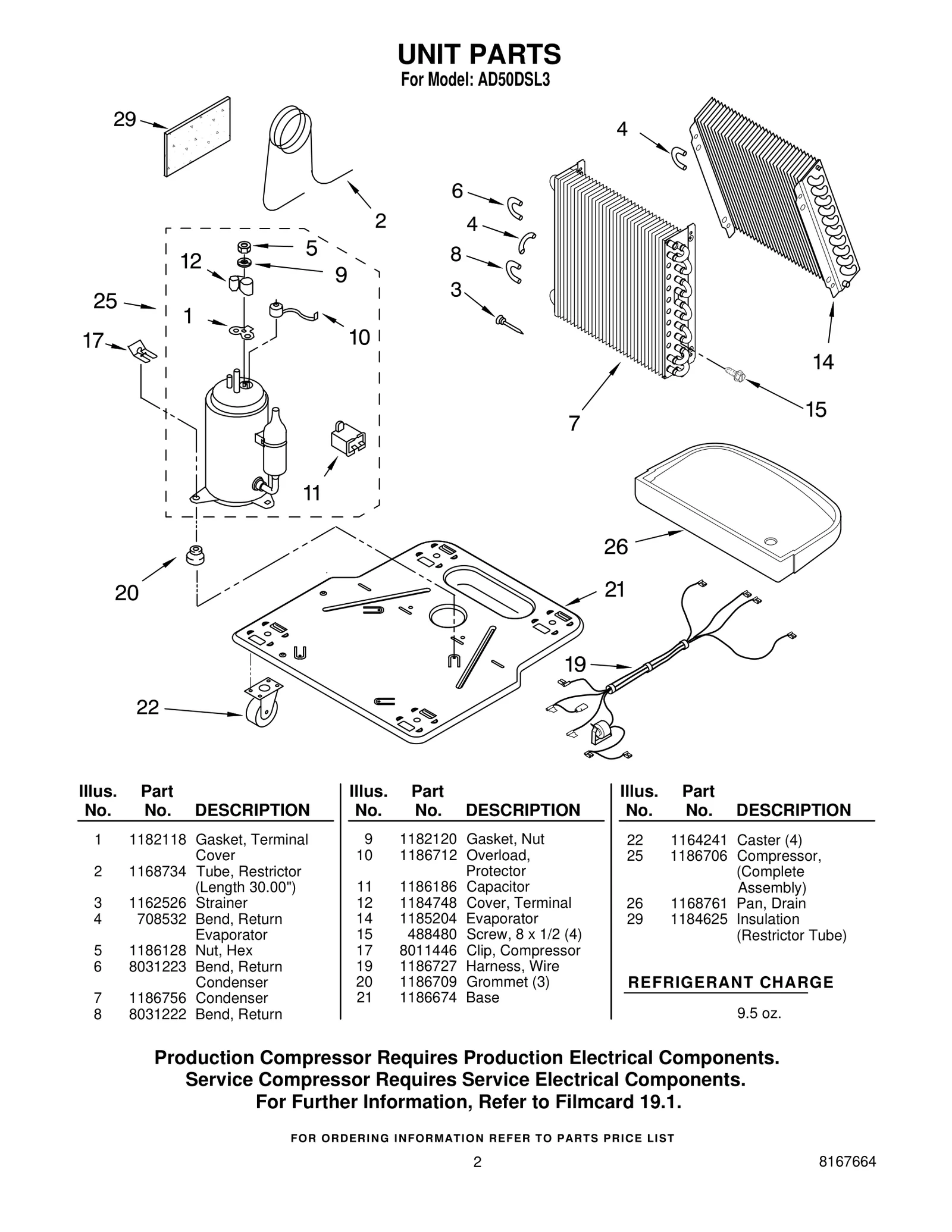 UNIT PARTS
For Model: AD50DSL3

29
2
4
6
4
8
3
5
12
9
25
1
10
17
14
15
7
11
26
20
21
19
22

| Illus. No. | Part No. | DESCRIPTION |
|---|---|---|
| 1 | 1182118 | Gasket, Terminal Cover |
| 2 | 1168734 | Tube, Restrictor (Length 30.00") |
| 3 | 1162526 | Strainer |
| 4 | 708532 | Bend, Return Evaporator |
| 5 | 1186128 | Nut, Hex |
| 6 | 8031223 | Bend, Return Condenser |
| 7 | 1186756 | Condenser |
| 8 | 8031222 | Bend, Return |

| Illus. No. | Part No. | DESCRIPTION |
|---|---|---|
| 9 | 1182120 | Gasket, Nut |
| 10 | 1186712 | Overload, Protector |
| 11 | 1186186 | Capacitor |
| 12 | 1184748 | Cover, Terminal |
| 14 | 1185204 | Evaporator |
| 15 | 488480 | Screw, 8 x 1/2 (4) |
| 17 | 8011446 | Clip, Compressor |
| 19 | 1186727 | Harness, Wire |
| 20 | 1186709 | Grommet (3) |
| 21 | 1186674 | Base |

| Illus. No. | Part No. | DESCRIPTION |
|---|---|---|
| 22 | 1164241 | Caster (4) |
| 25 | 1186706 | Compressor, (Complete Assembly) |
| 26 | 1168761 | Pan, Drain |
| 29 | 1184625 | Insulation (Restrictor Tube) |

REFRIGERANT CHARGE

9.5 oz.

Production Compressor Requires Production Electrical Components.
Service Compressor Requires Service Electrical Components.
For Further Information, Refer to Filmcard 19.1.

FOR ORDERING INFORMATION REFER TO PARTS PRICE LIST

2

8167664