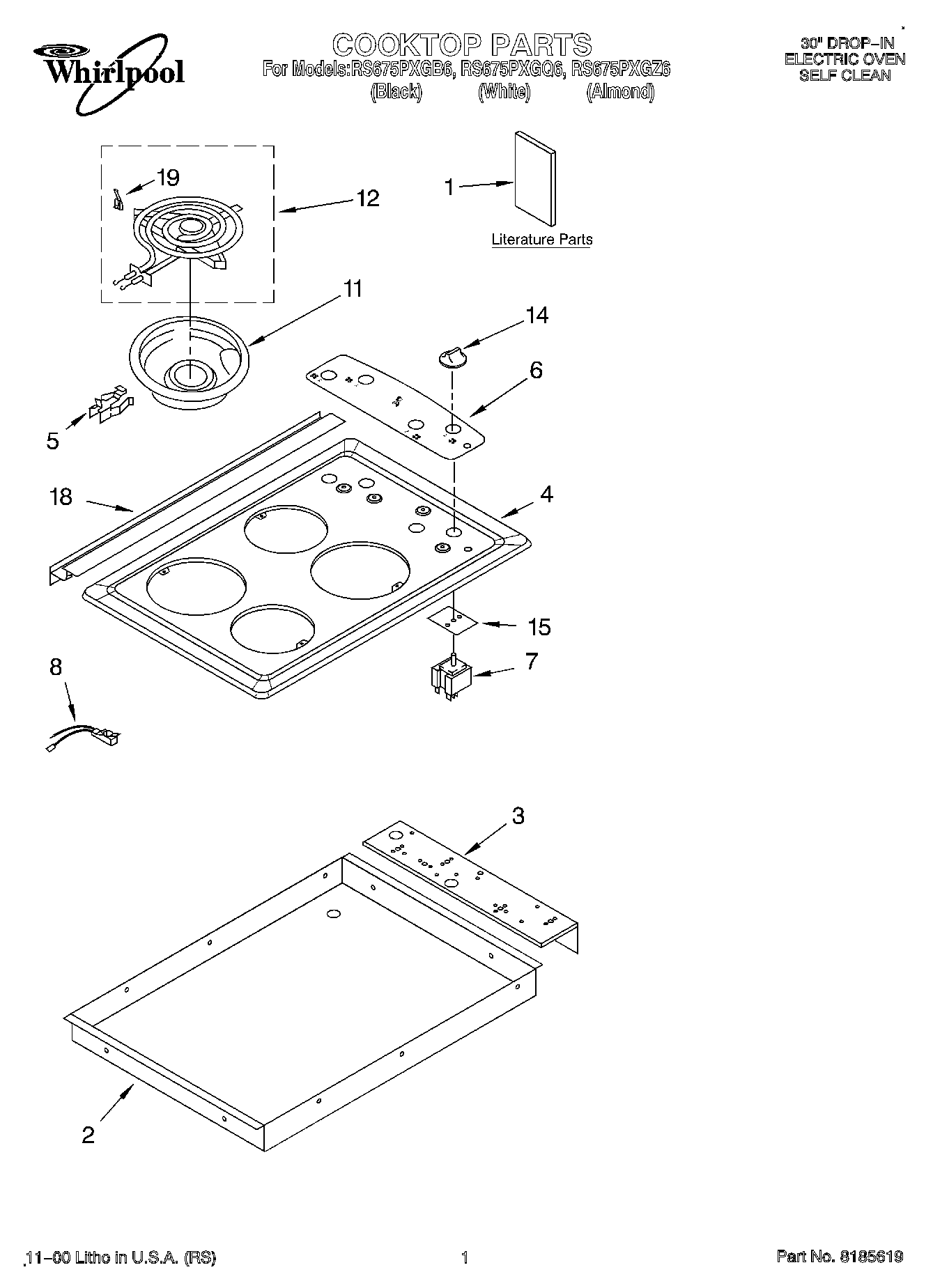 Whirlpool

COOKTOP PARTS
For Models:RS675PXGB6, RS675PXGQ6, RS675PXGZ6
(Black) (White) (Almond)

30" DROP–IN
ELECTRIC OVEN
SELF CLEAN

19
12
1
Literature Parts
11
14
6
5
18
4
15
7
8
3
2

11–00 Litho in U.S.A. (RS)

1

Part No. 8185619