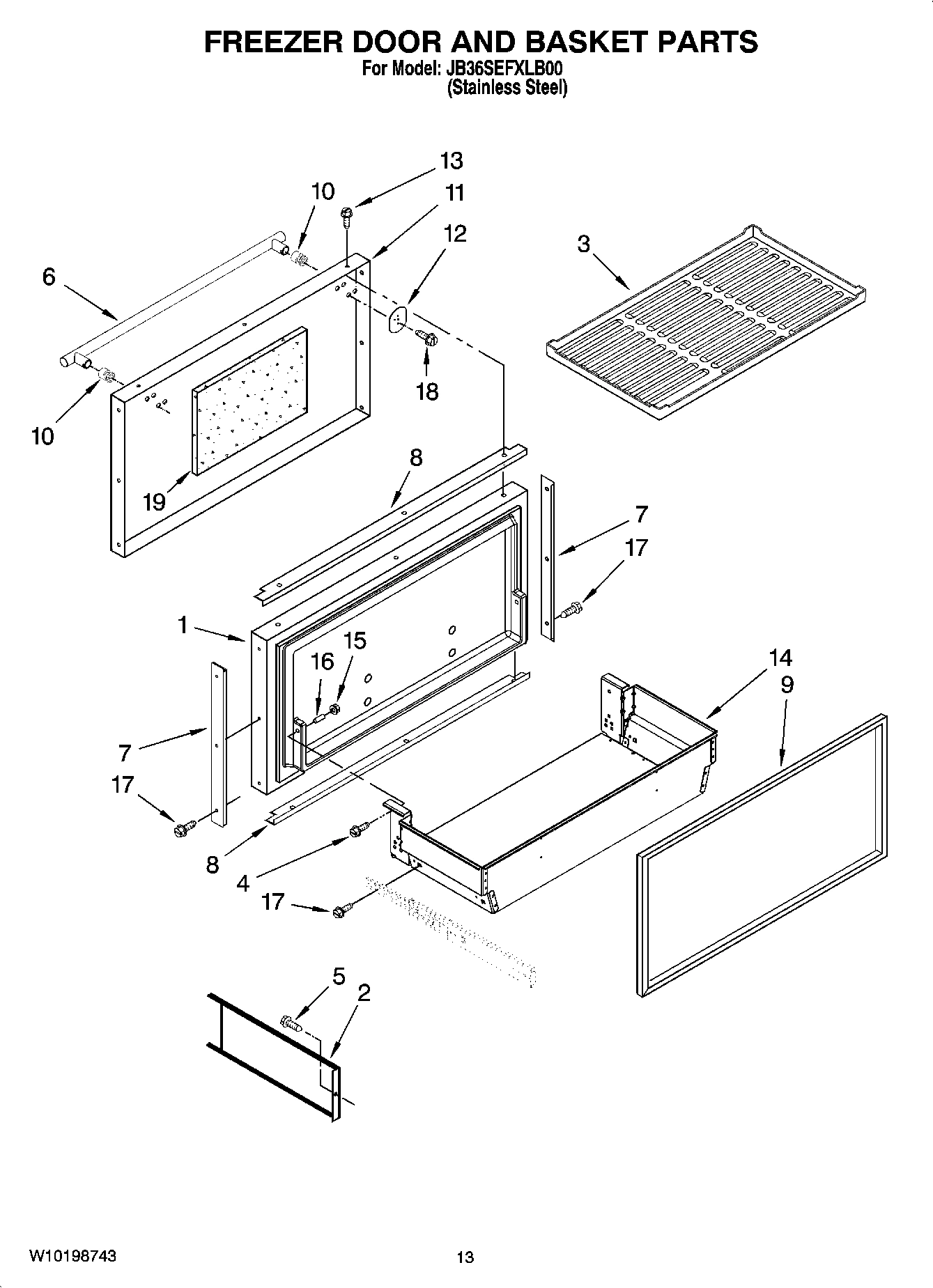 FREEZER DOOR AND BASKET PARTS
For Model: JB36SEFXLB00
(Stainless Steel)

13
10
11
12
3
6
18
10
19
8
7
17
1
15
16
14
9
7
17
8
4
17
5
2

W10198743
13