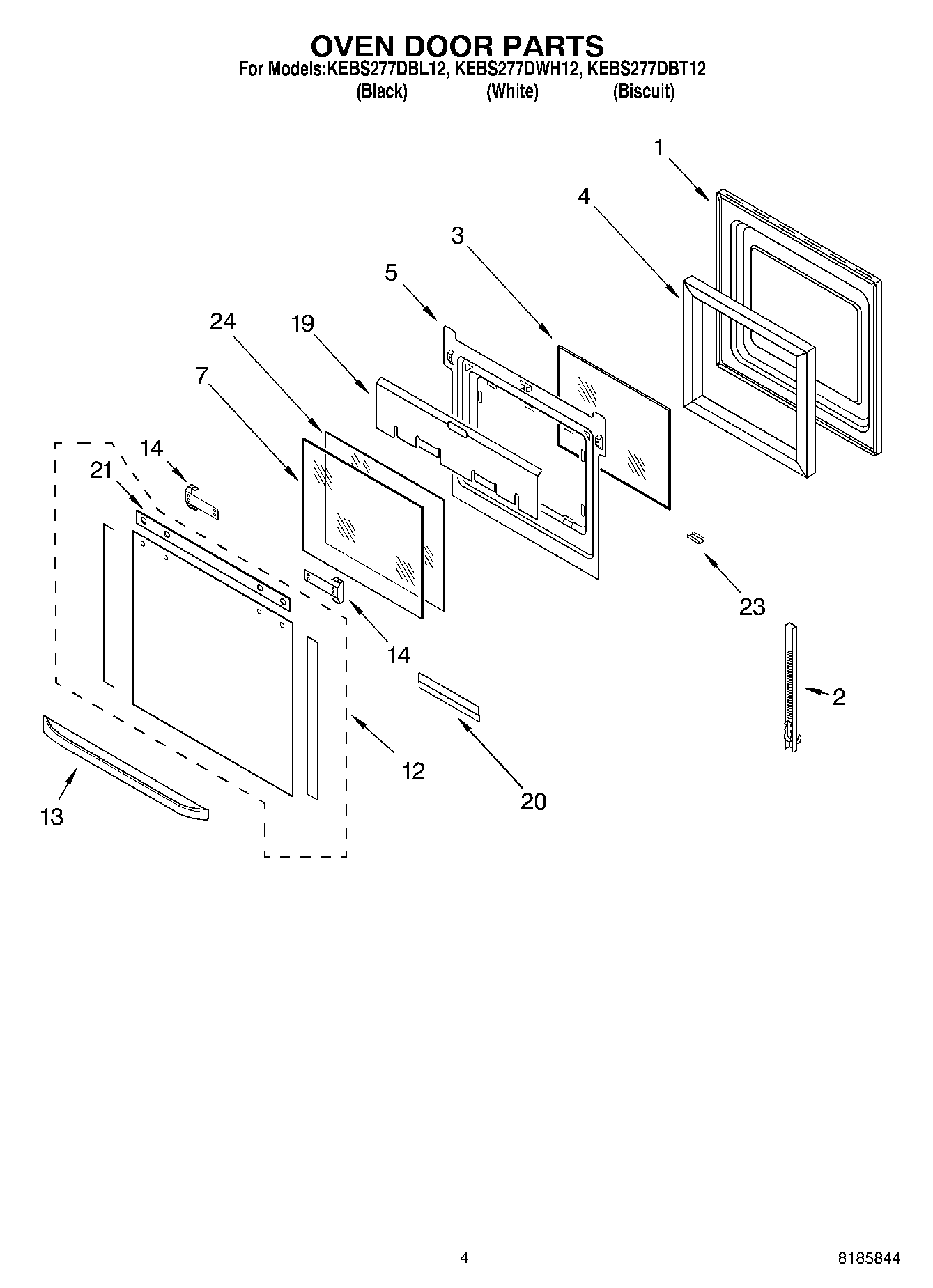 OVEN DOOR PARTS
For Models:KEBS277DBL12, KEBS277DWH12, KEBS277DBT12
(Black) (White) (Biscuit)

1
4
3
5
24
19
7
14
21
23
14
2
12
20
13

4
8185844