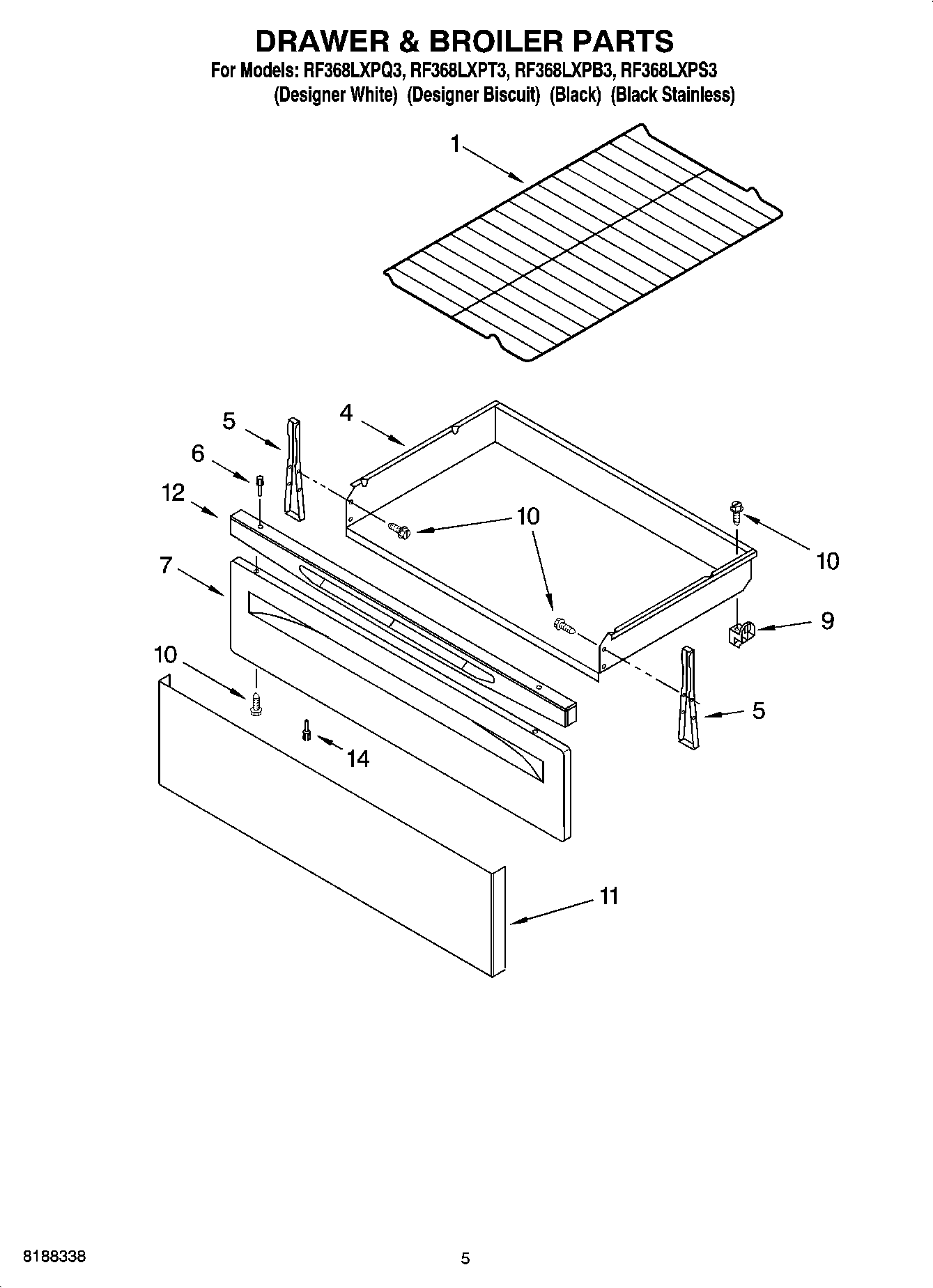 DRAWER & BROILER PARTS

For Models: RF368LXPQ3, RF368LXPT3, RF368LXPB3, RF368LXPS3
(Designer White) (Designer Biscuit) (Black) (Black Stainless)

1

5

4

6

12

10

10

7

9

10

5

14

11

8188338

5