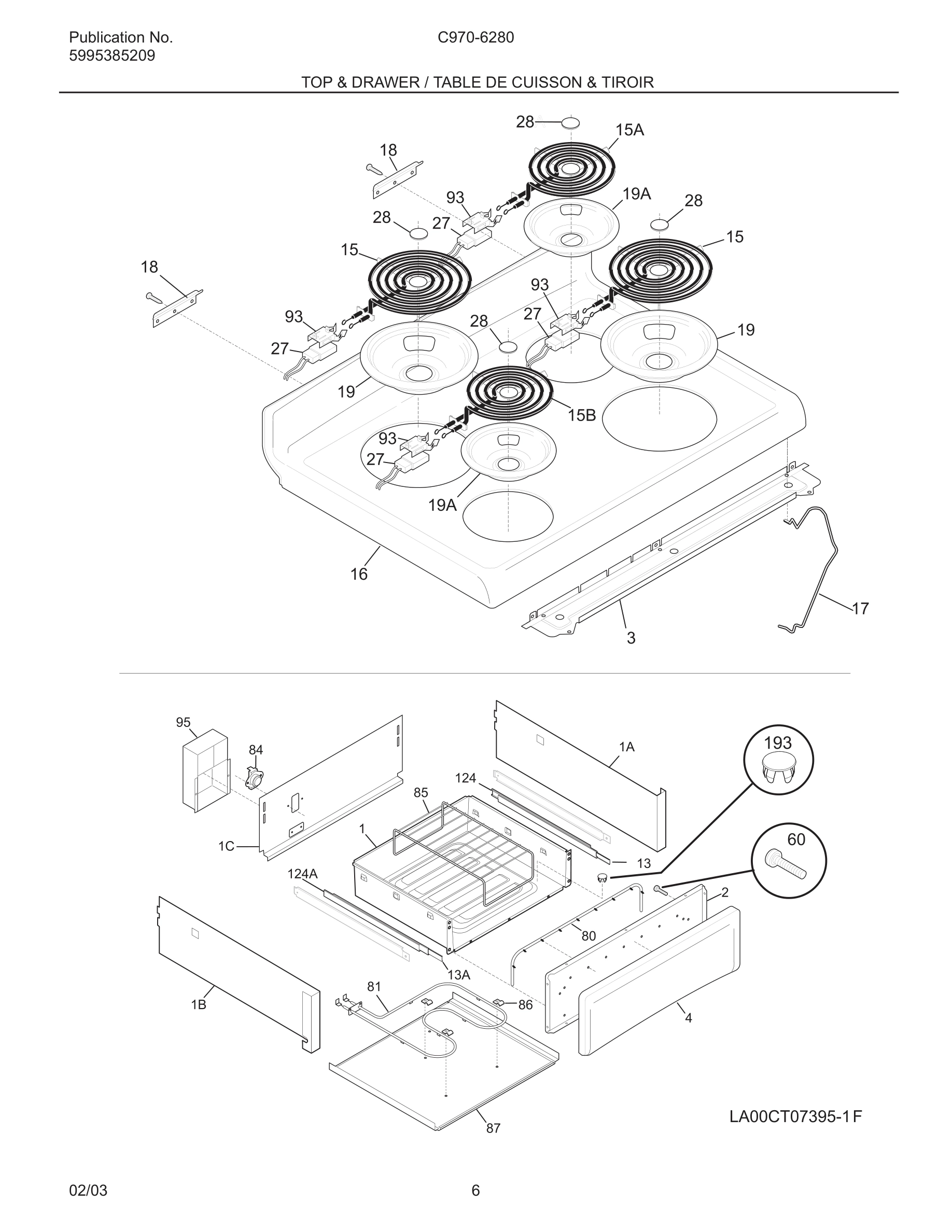 Publication No.
5995385209

C970-6280

TOP & DRAWER / TABLE DE CUISSON & TIROIR

28
15A
18
93
19A
28
28
27
15
15
18
93
93
27
28
27
19
19
15B
93
27
19A
16
17
3

95
84
1A
193
124
85
1C
1
13
60
124A
2
80
13A
81
86
1B
4
87

LA00CT07395-1F

02/03

6