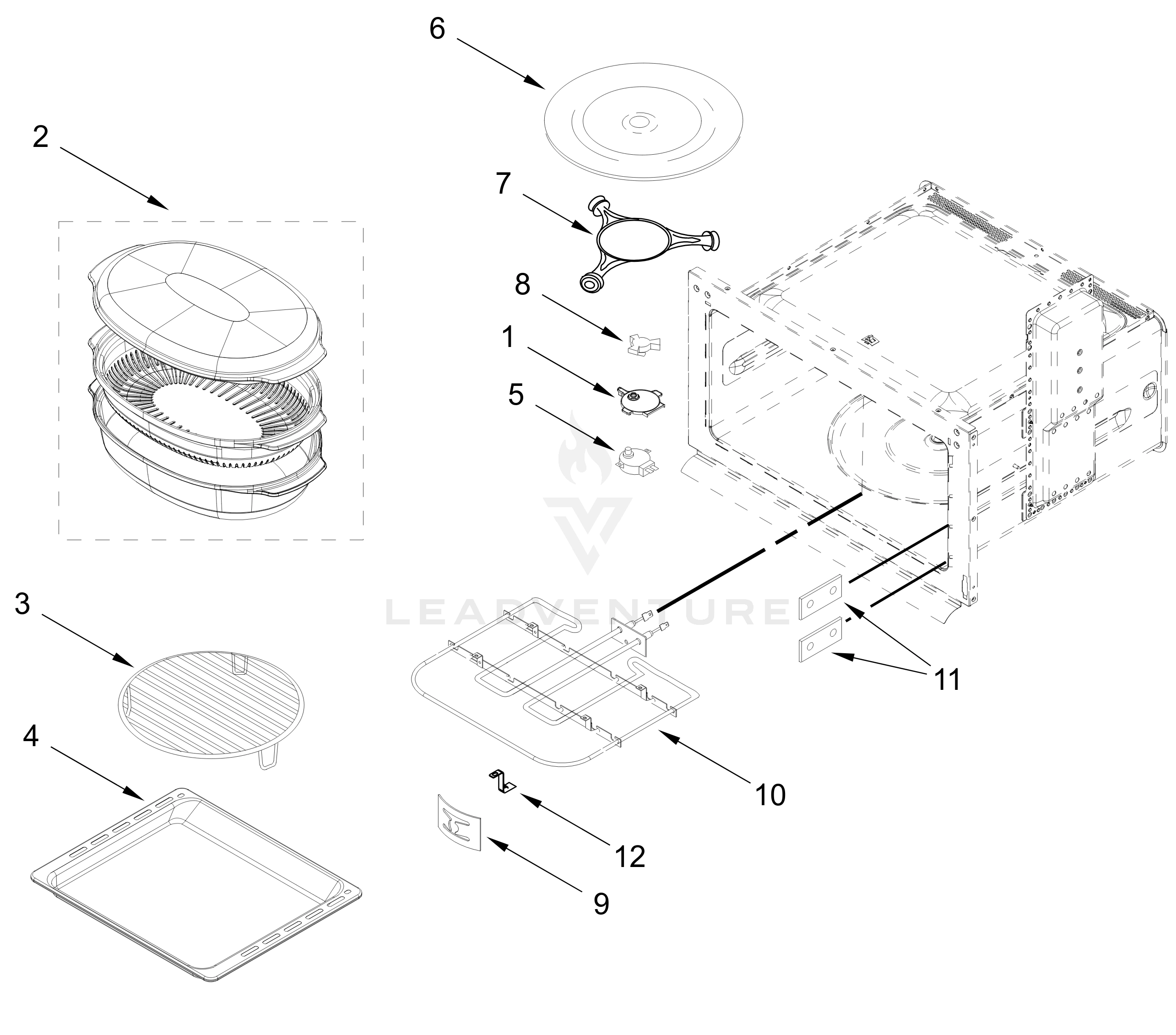 6

2

7

8

1

5

LEADVENTURE

3

11

4

10

12

9