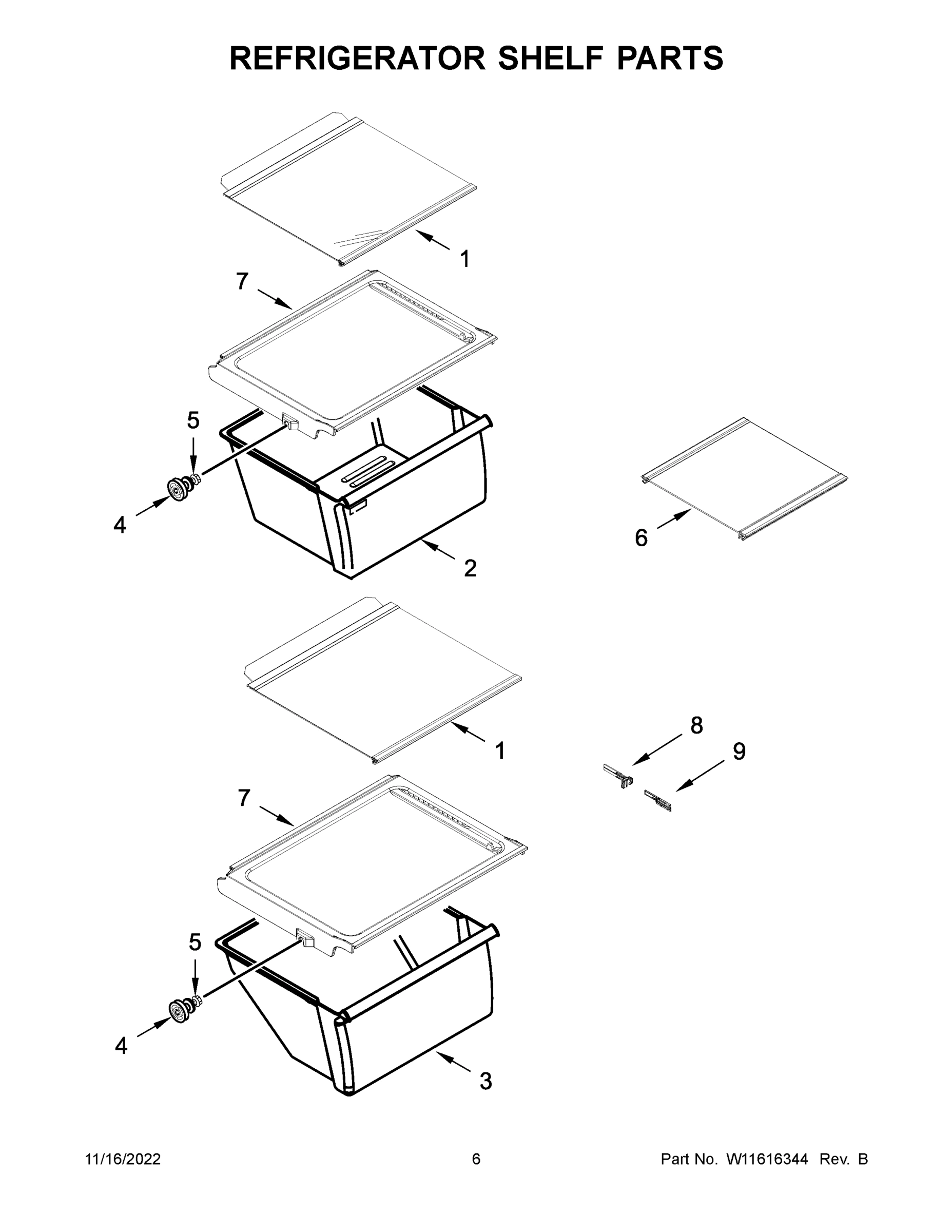 REFRIGERATOR SHELF PARTS

1

7

5

4

2

6

1

8

9

7

5

4

3

11/16/2022

6

Part No. W11616344 Rev. B