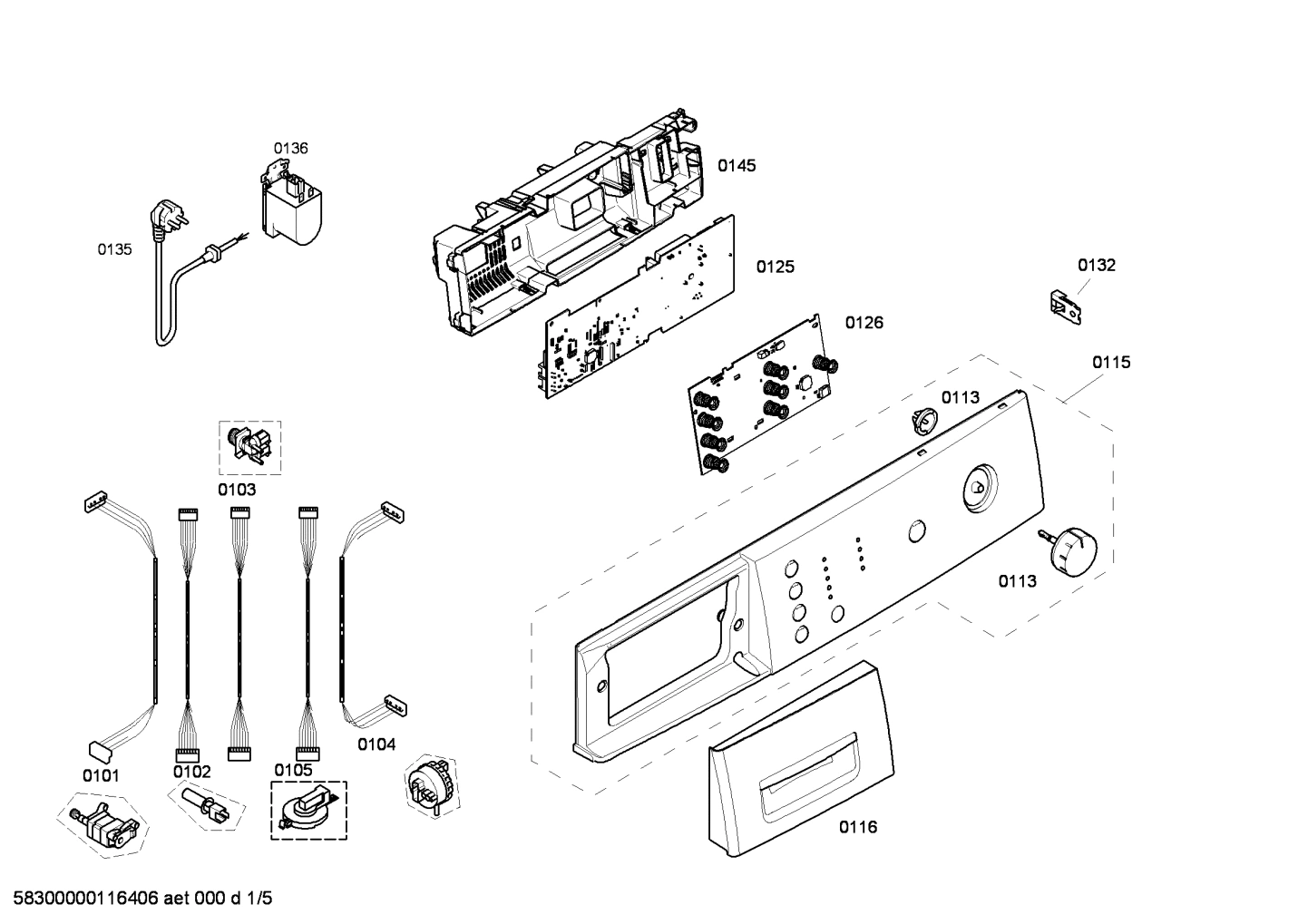 0136

0145

0135

0125

0132

0126

0115

0113

0103

0113

0104

0101

0102

0105

0116

58300000116406 aet 000 d 1/5