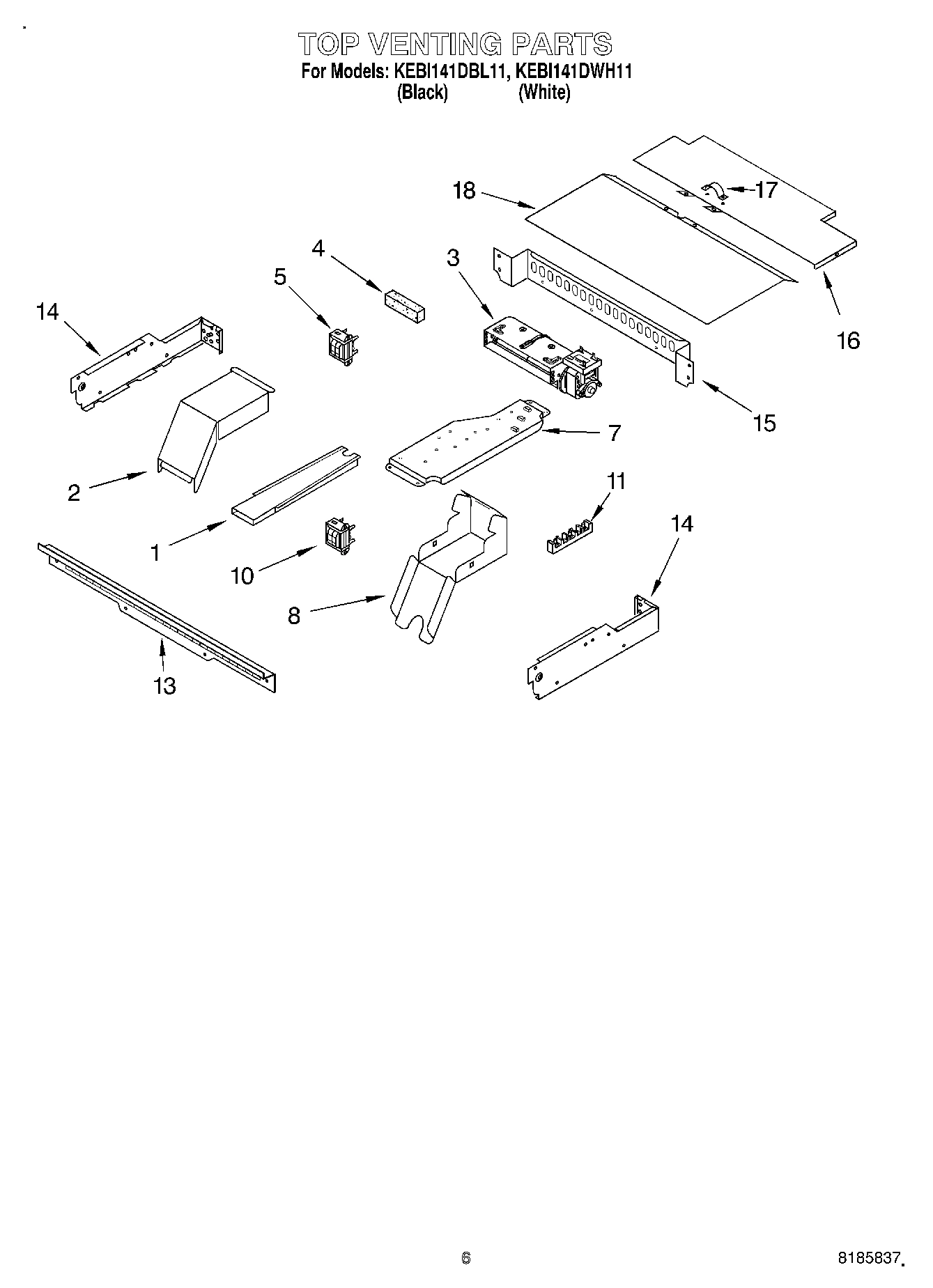 TOP VENTING PARTS
For Models: KEBI141DBL11, KEBI141DWH11
(Black) (White)

18
17
4
3
5
14
16
15
7
2
11
14
1
10
8
13

6

8185837