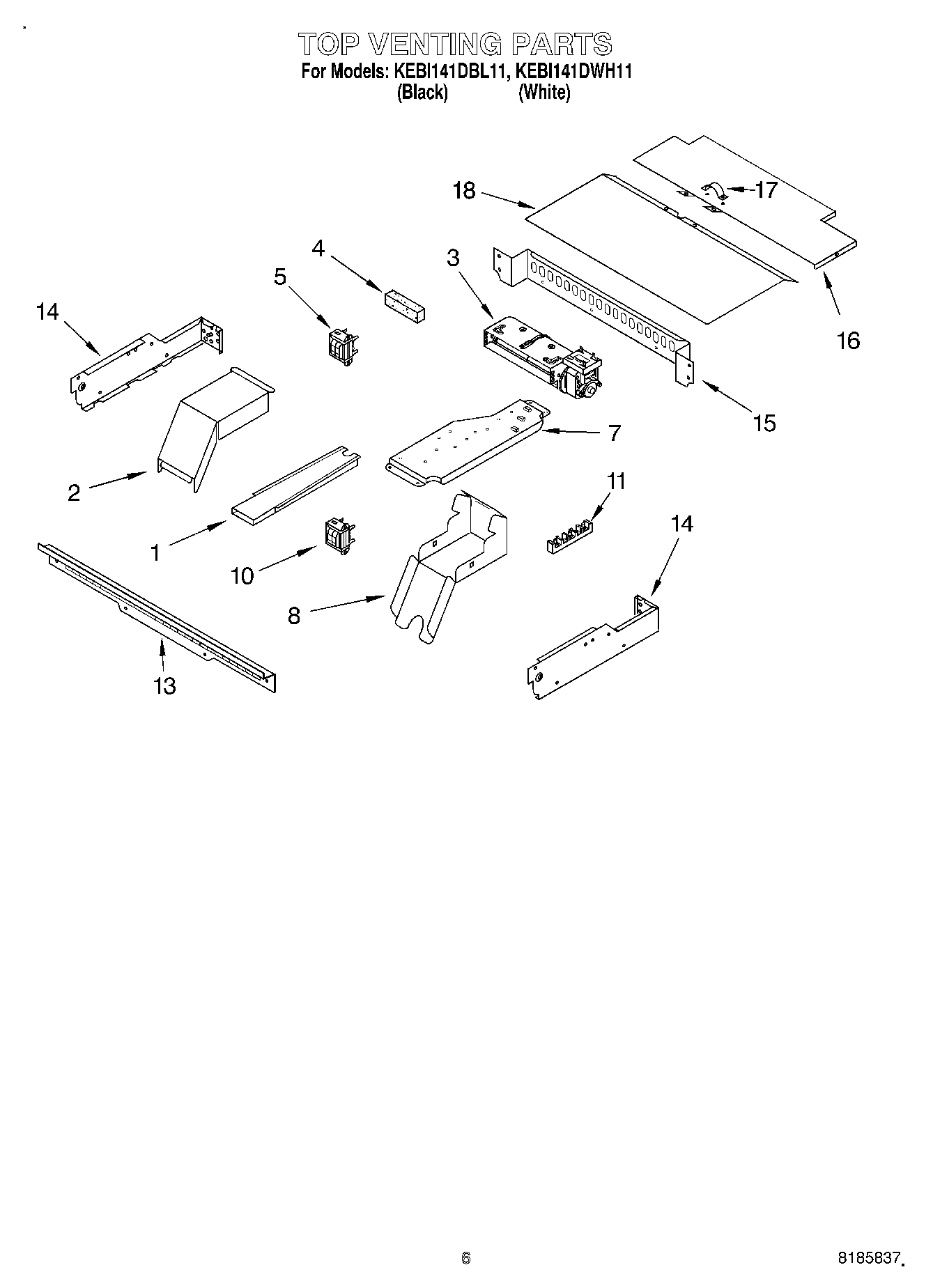 TOP VENTING PARTS
For Models: KEBI141DBL11, KEBI141DWH11
(Black) (White)

18
17
4
3
5
14
16
15
7
2
11
14
1
10
8
13

6

8185837