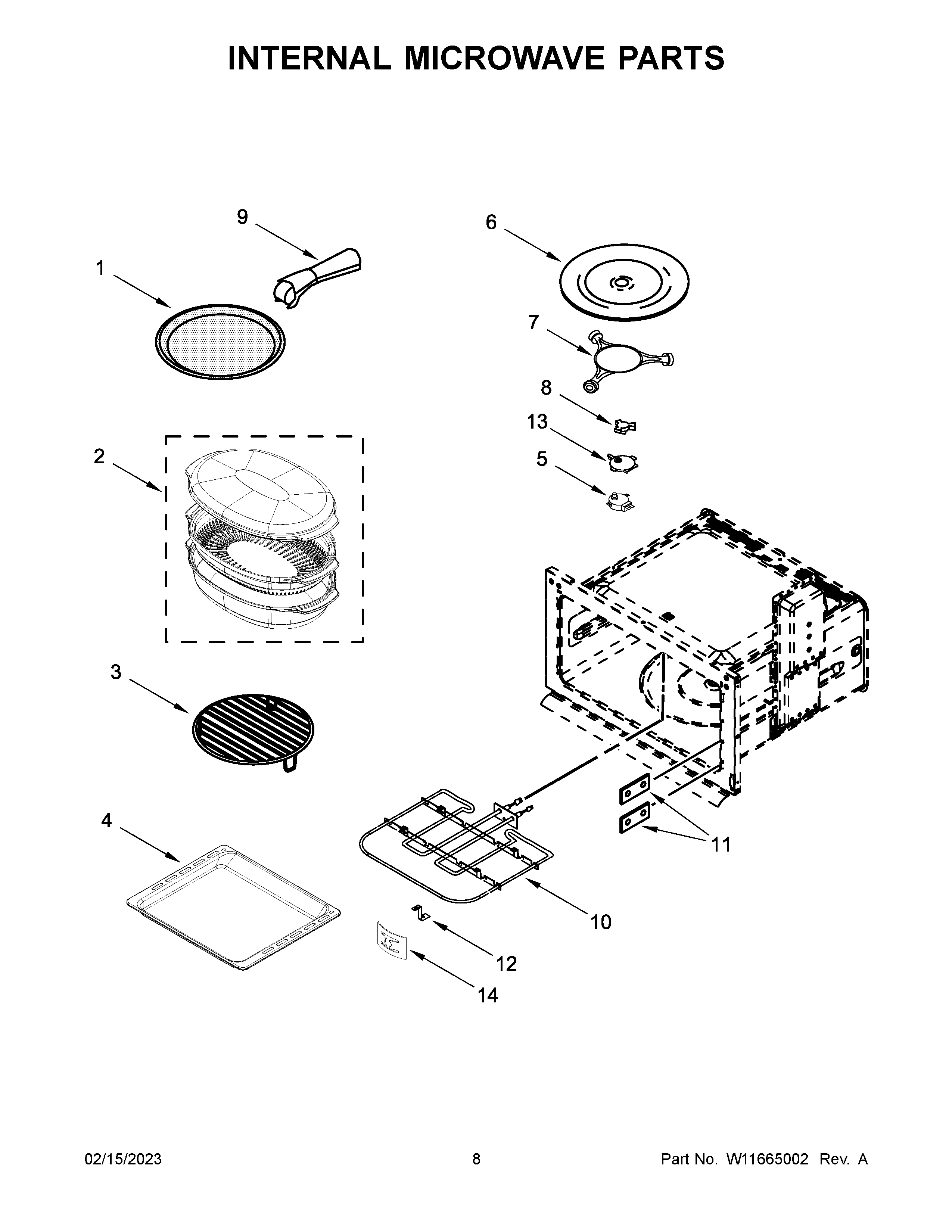 INTERNAL MICROWAVE PARTS

9

6

1

7

8

13

2

5

3

4

11

10

12

14

02/15/2023

8

Part No. W11665002 Rev. A