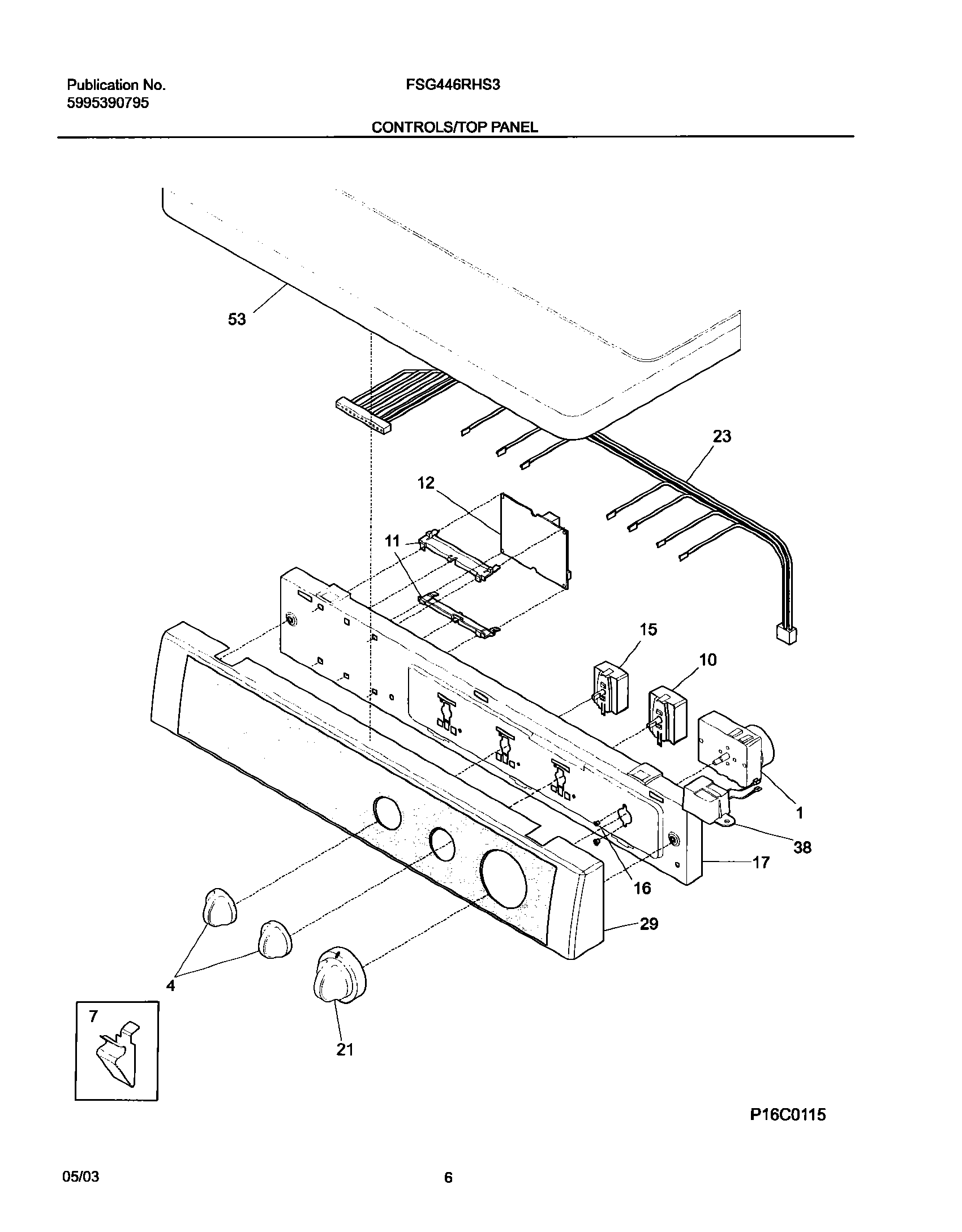 Publication No.
5995390795

FSG446RHS3

CONTROLS/TOP PANEL

53

23

12

11

15

10

1

38

17

16

29

4

21

7

P16C0115

05/03

6