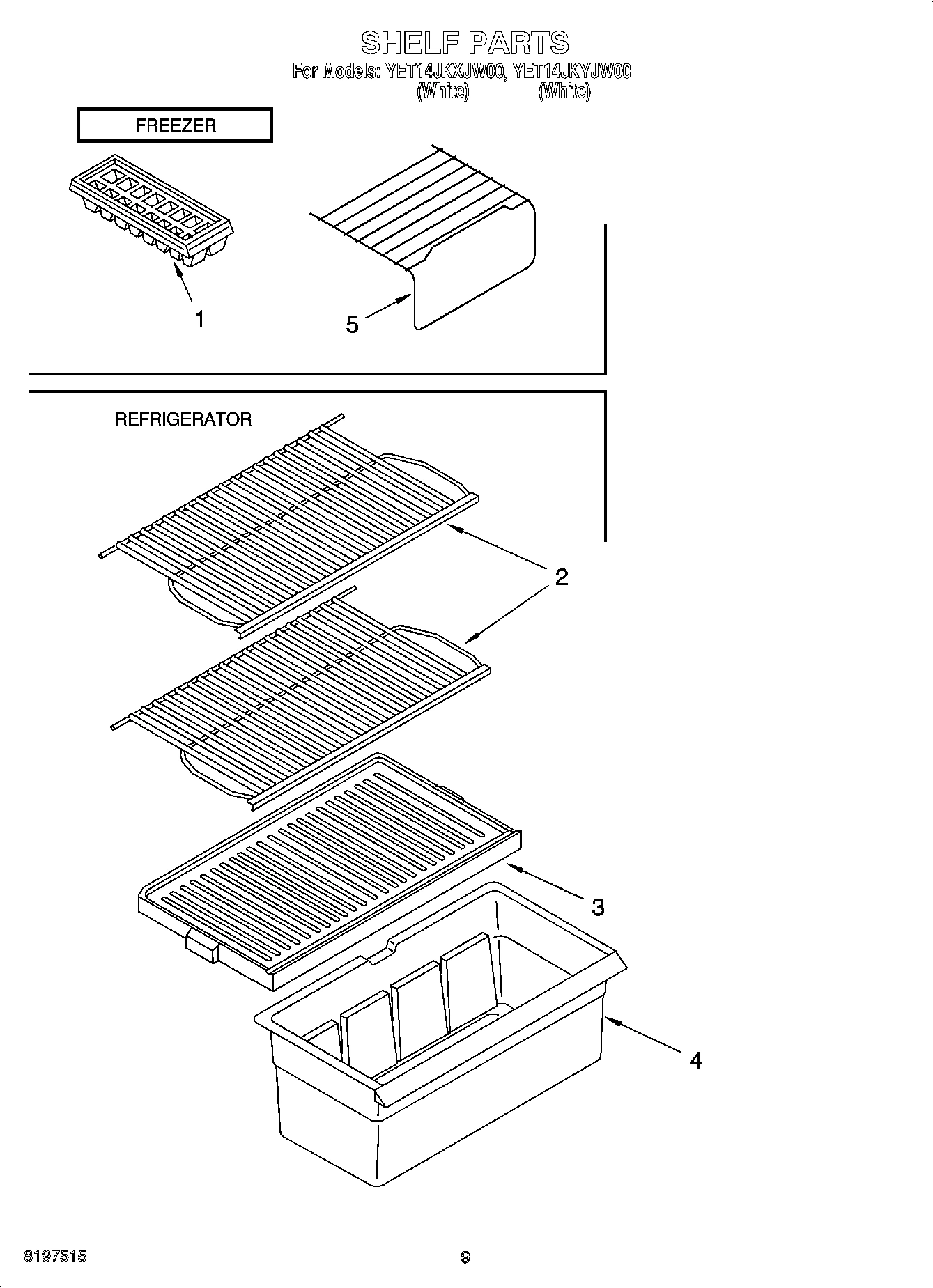 SHELF PARTS
For Models: YET14JKXJW00, YET14JKYJW00
(White) (White)

FREEZER

1

5

REFRIGERATOR

2

3

4

8197515

9