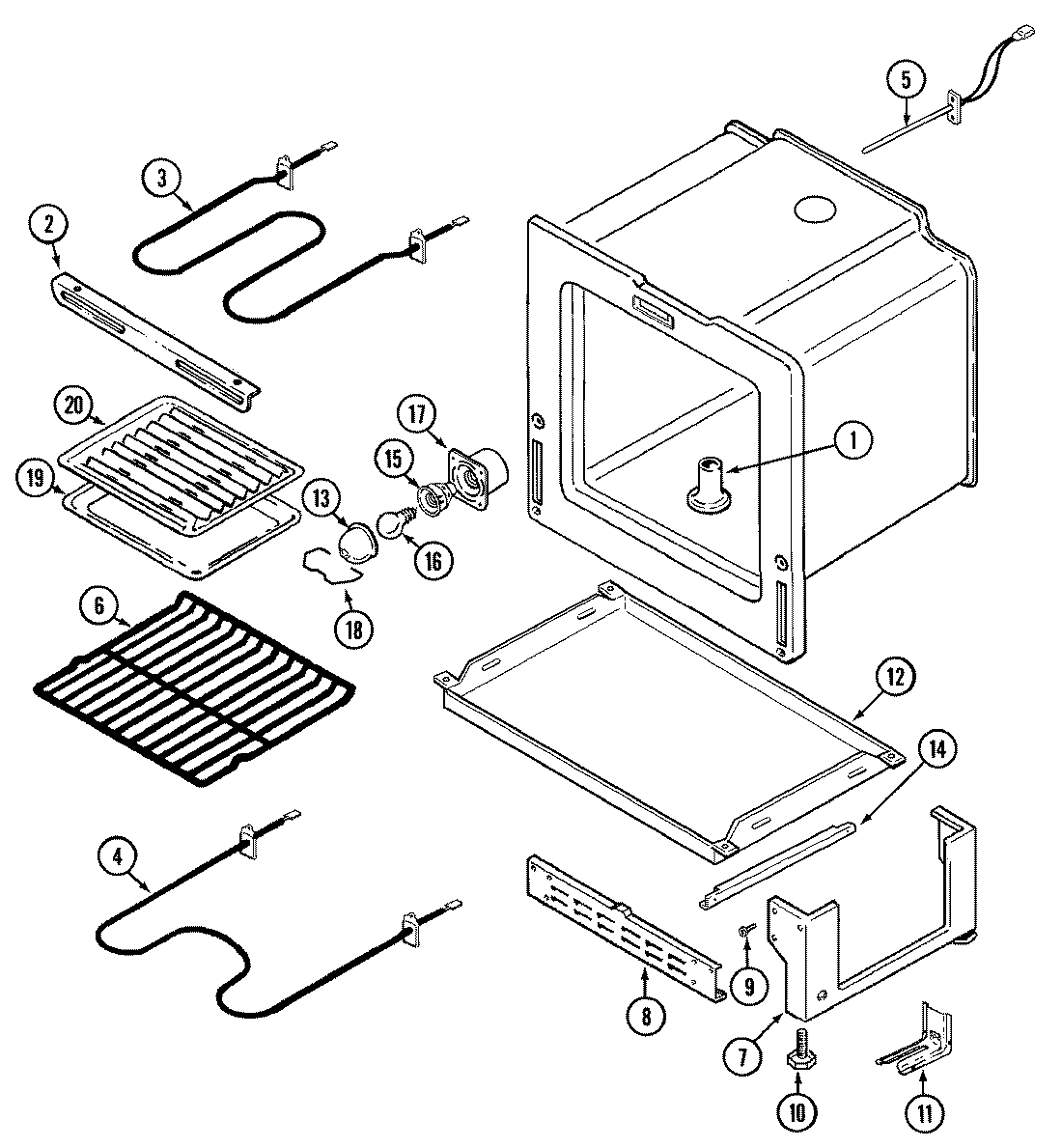 5
3
2
20
17
15
1
19
13
16
18
6
12
14
4
9
8
7
10
11