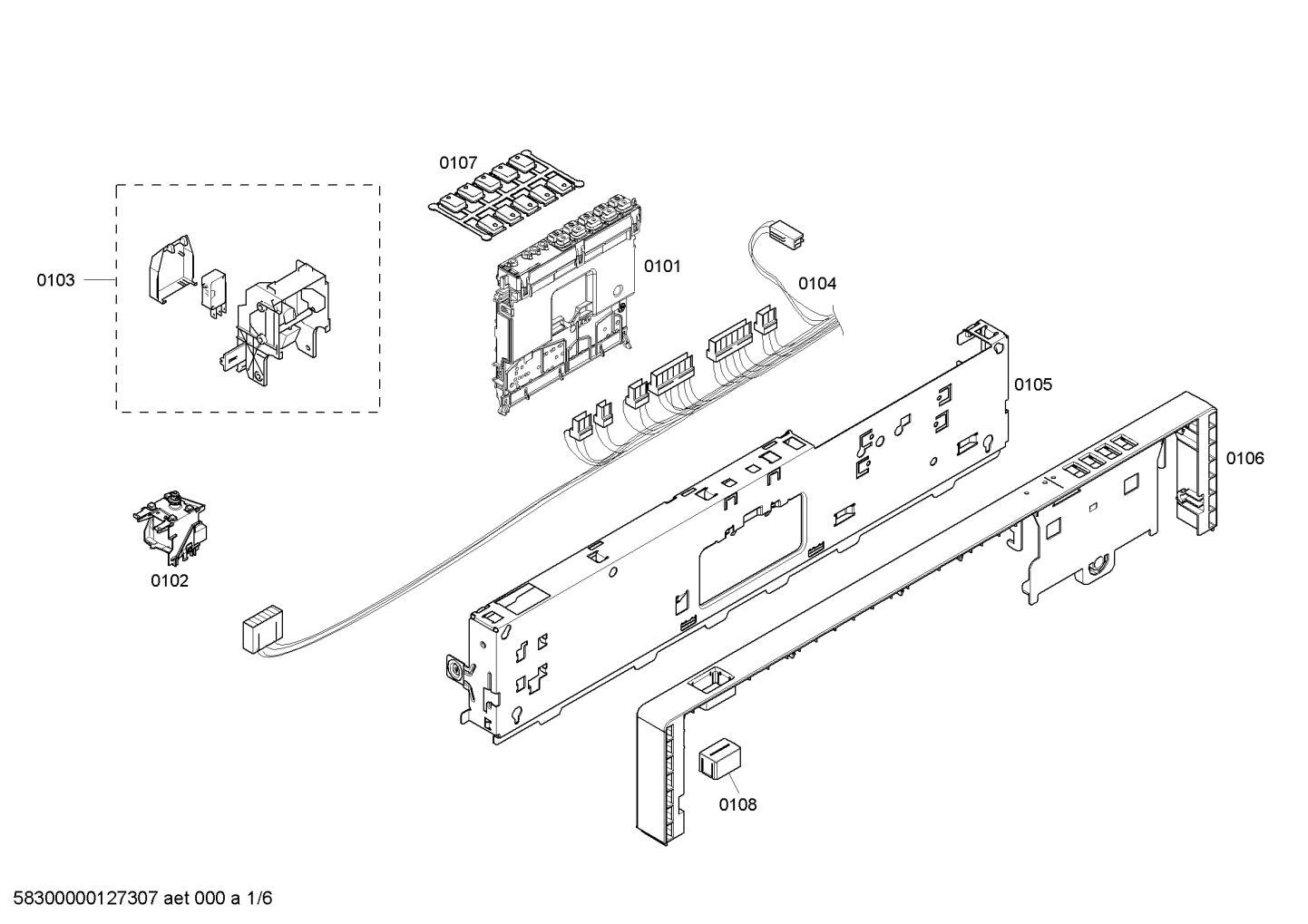 0107

0103

0101

0104

0105

0106

0102

0108

58300000127307 aet 000 a 1/6