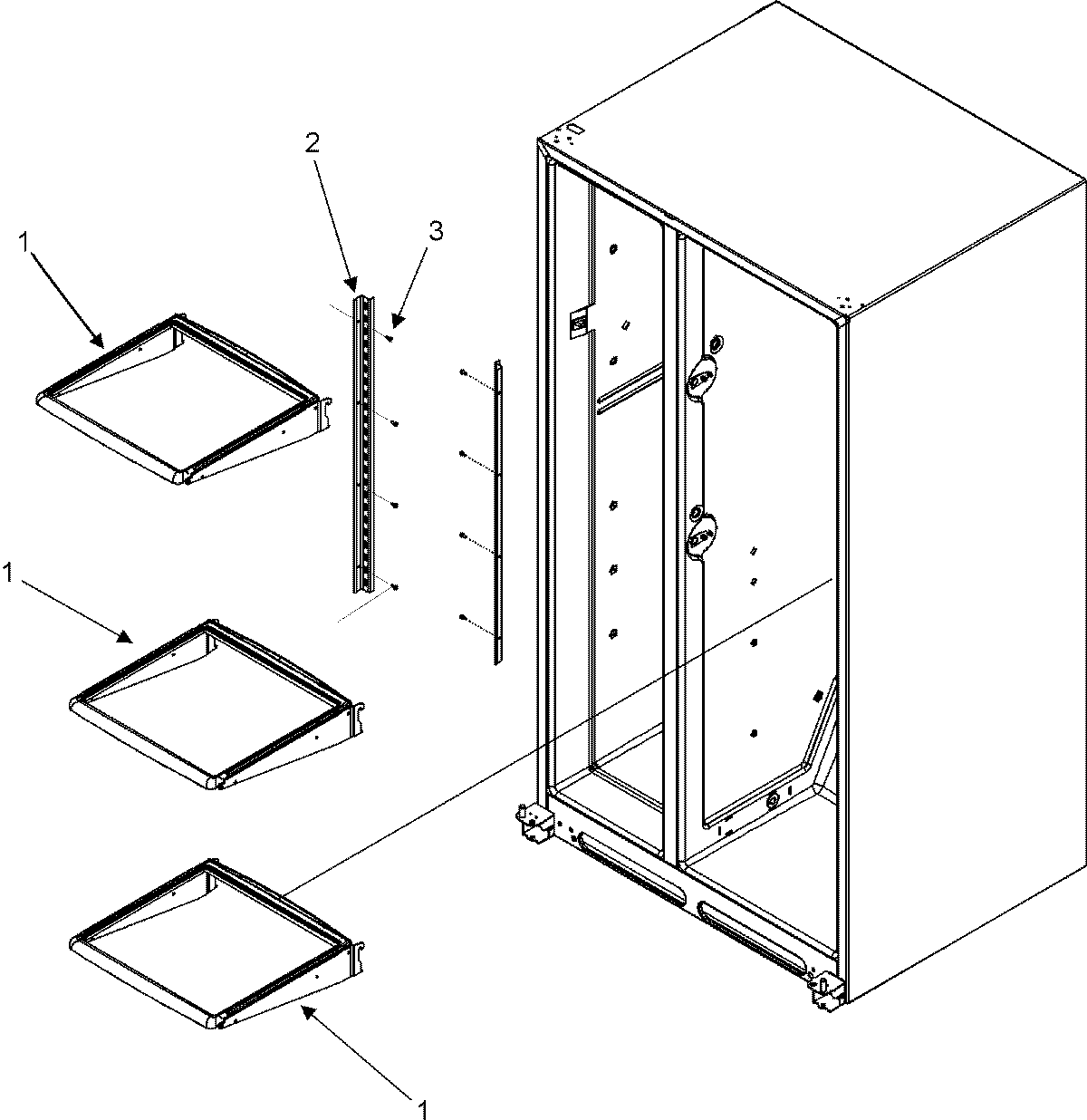 2
3
1
1
1