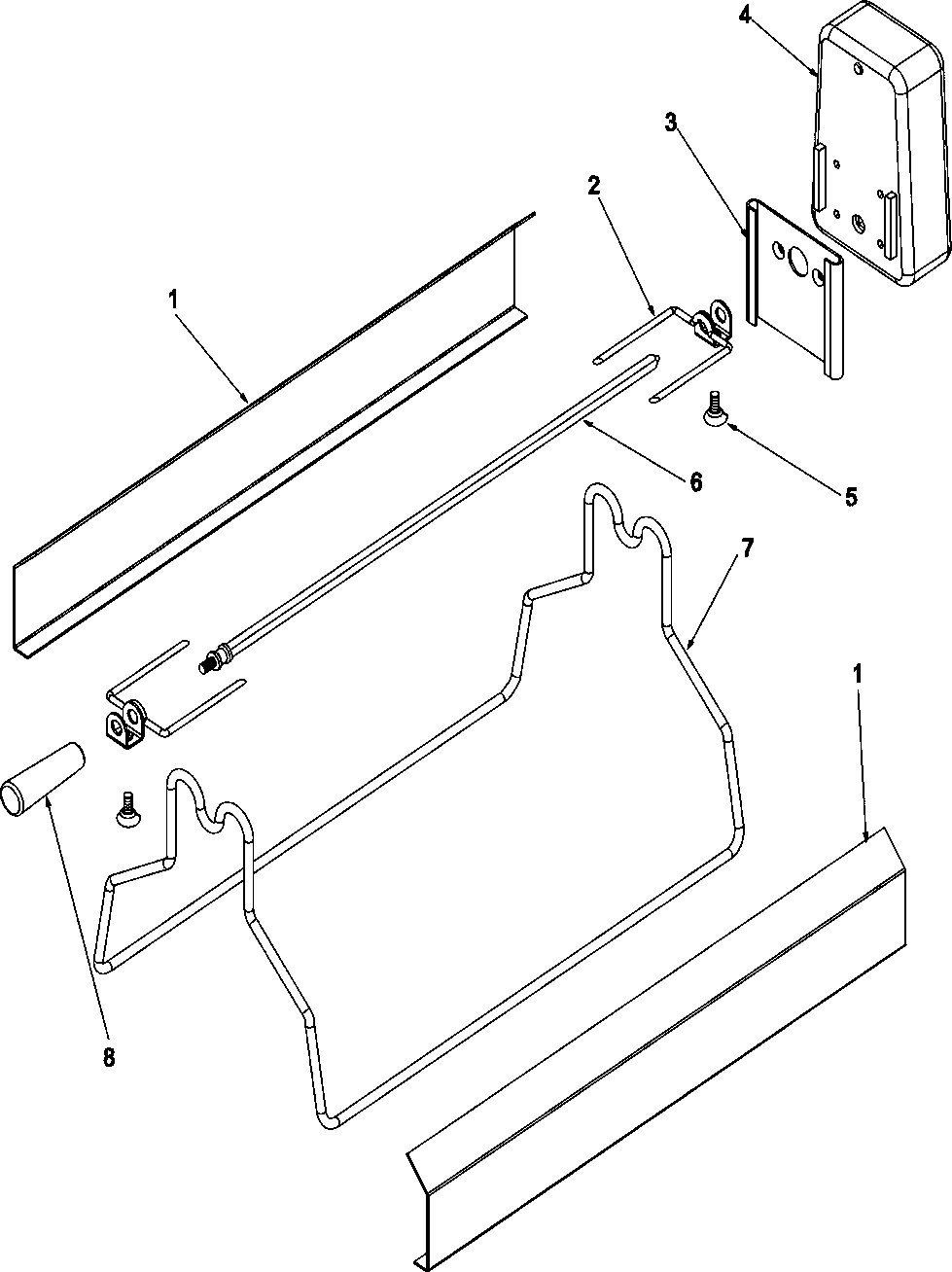 4
3
2
1
6
5
7
1
8