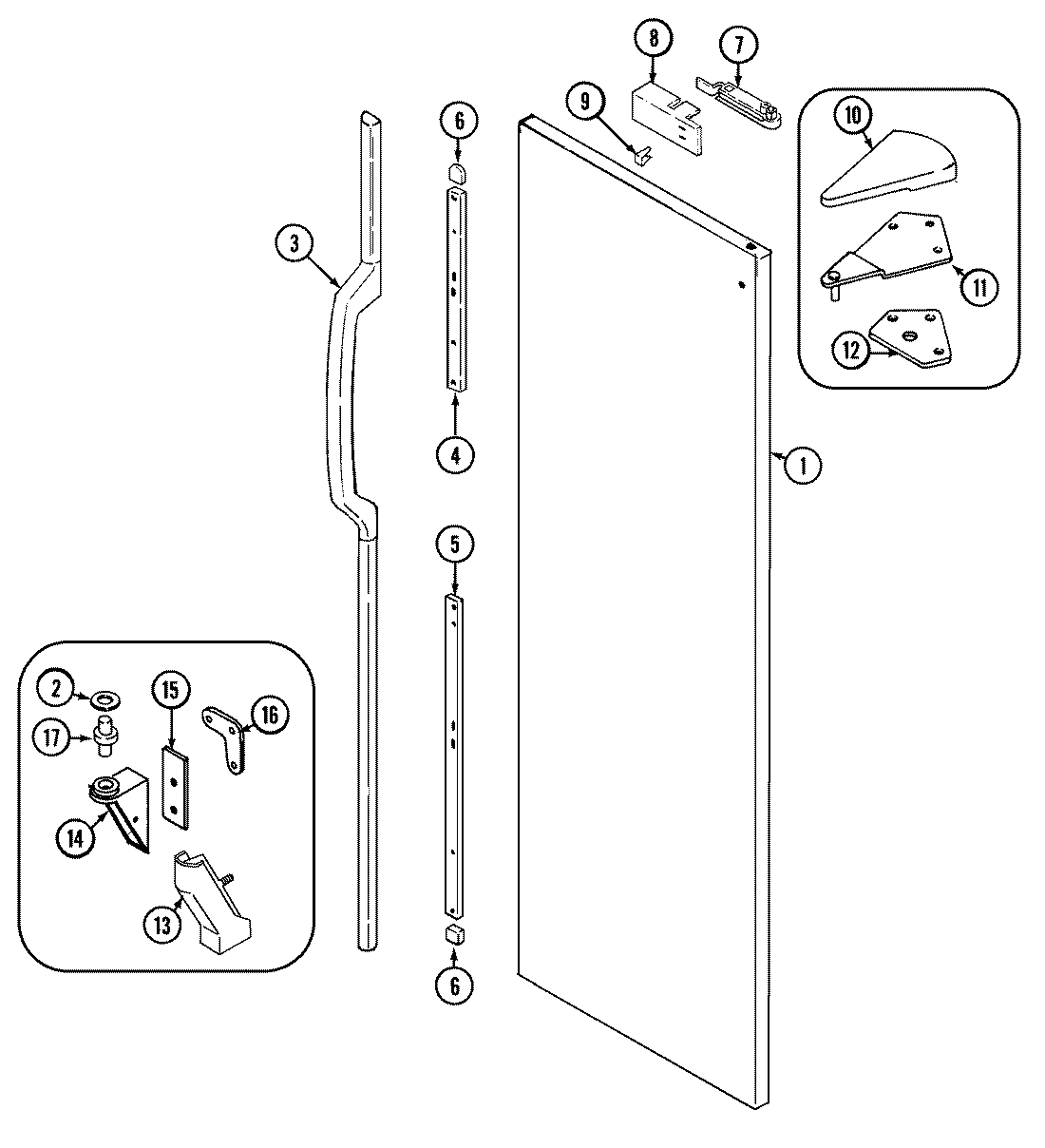 8
7
9
6
10
3
11
12
4
1
5
2
15
16
17
14
13
6