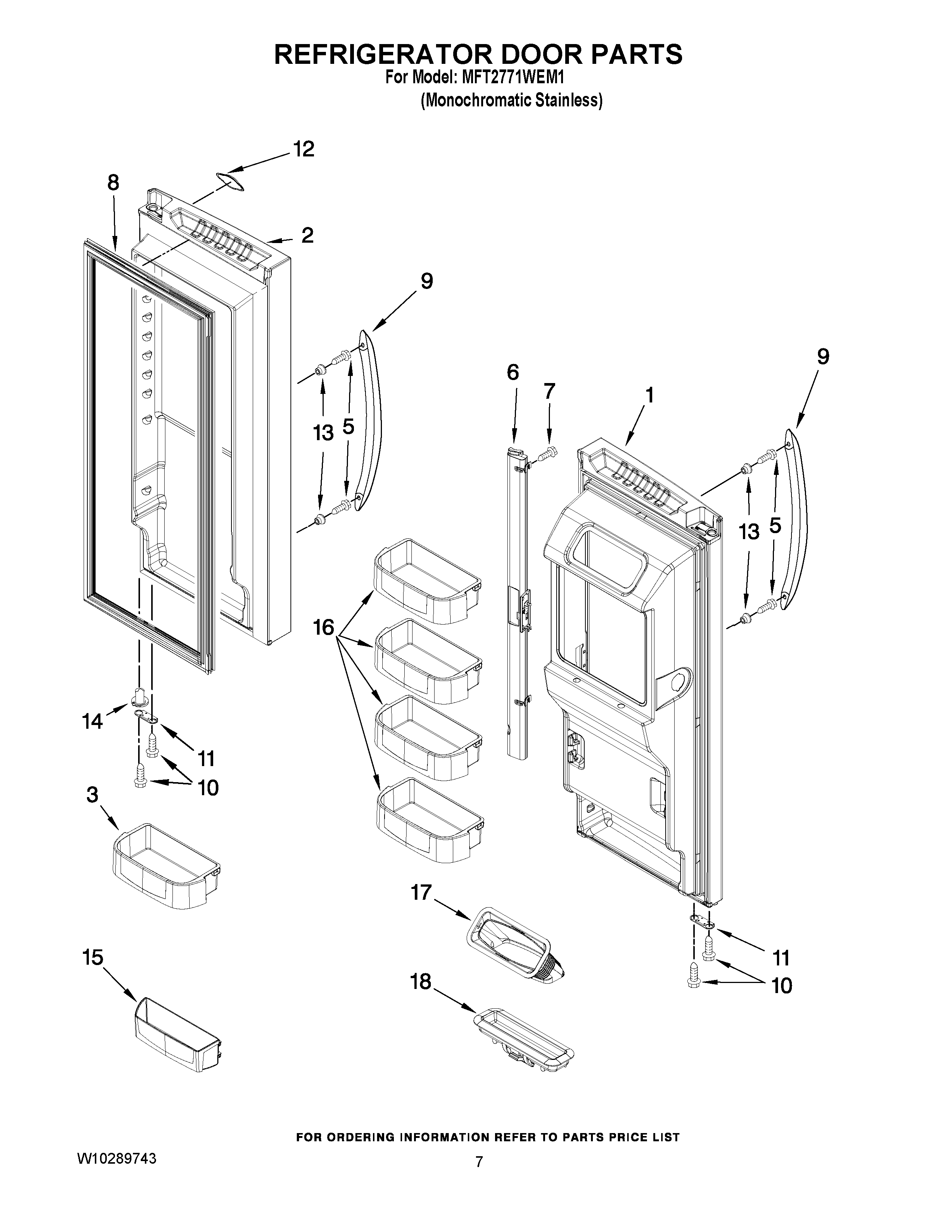 REFRIGERATOR DOOR PARTS
For Model: MFT2771WEM1
(Monochromatic Stainless)

12
8
2
9
6
7
1
9
13
5
13
5
16
14
11
10
3
17
11
10
15
18

FOR ORDERING INFORMATION REFER TO PARTS PRICE LIST

W10289743

7