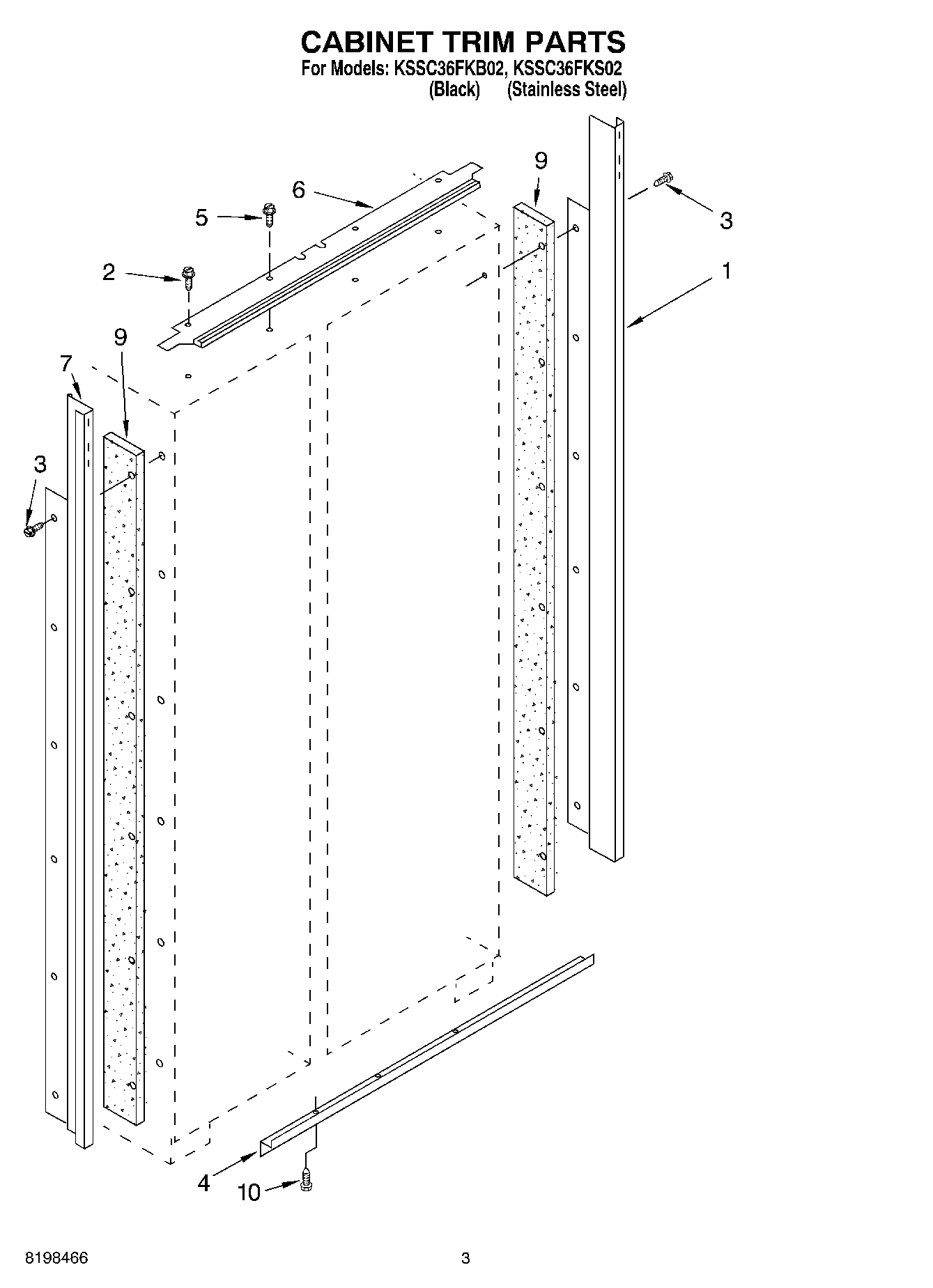 CABINET TRIM PARTS
For Models: KSSC36FKB02, KSSC36FKS02
(Black) (Stainless Steel)

9
6
5
3
2
1
9
7
3
4
10

8198466

3