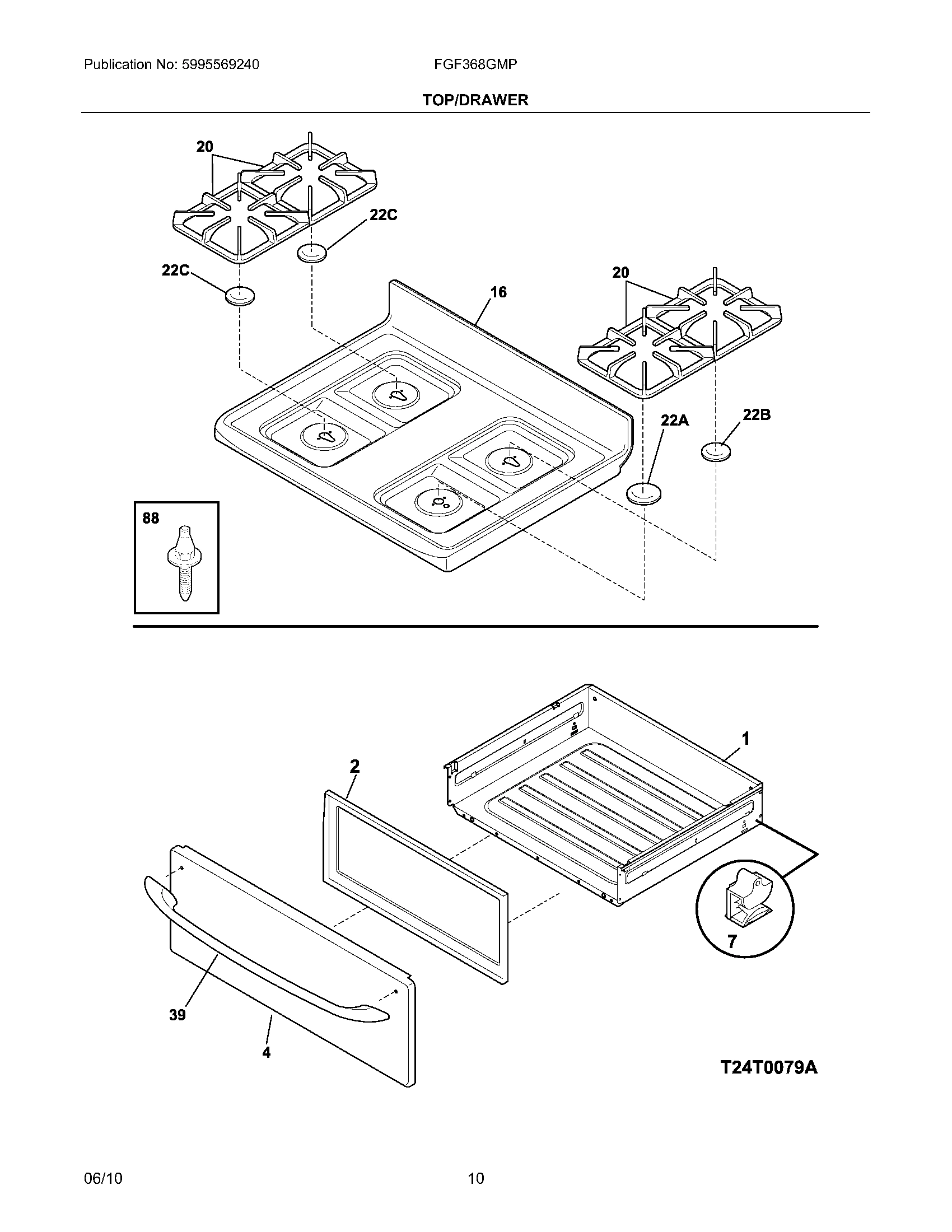 Publication No: 5995569240

FGF368GMP

TOP/DRAWER

20

22C

22C

16

20

22A

22B

88

1

2

7

39

4

T24T0079A

06/10

10