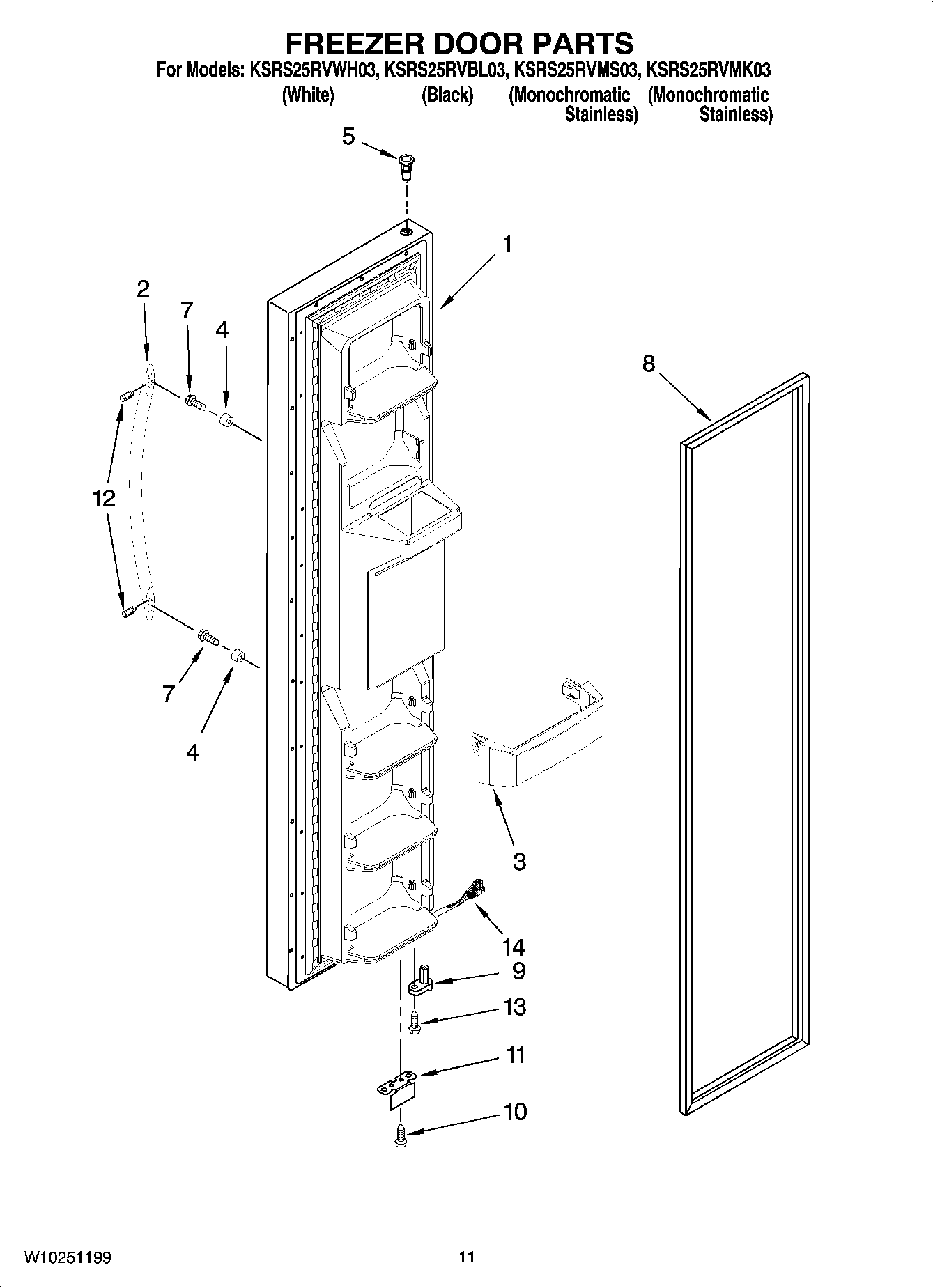 FREEZER DOOR PARTS

For Models: KSRS25RVWH03, KSRS25RVBL03, KSRS25RVMS03, KSRS25RVMK03
(White) (Black) (Monochromatic Stainless) (Monochromatic Stainless)

5
1
2
7
4
8
12
7
4
3
14
9
13
11
10

W10251199

11