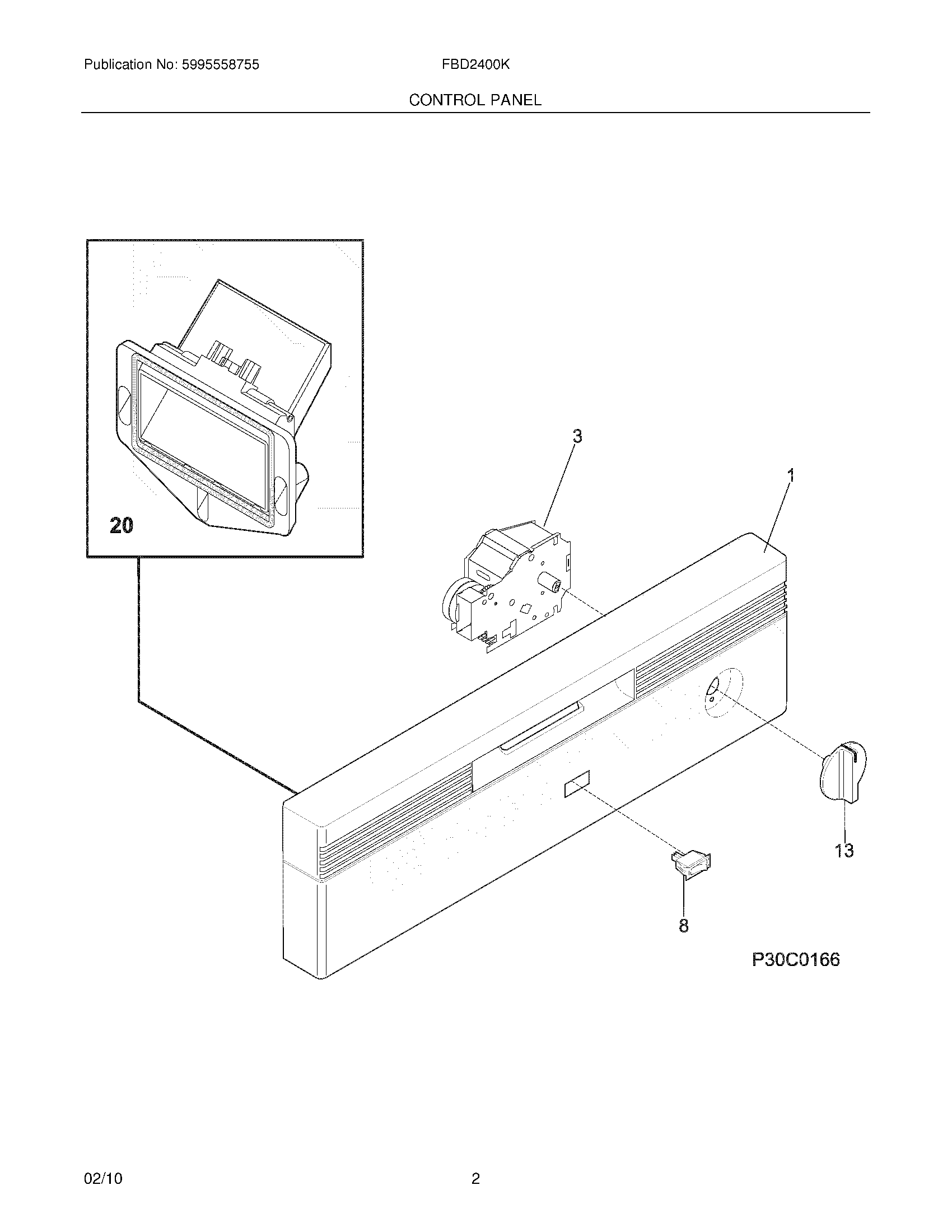 Publication No: 5995558755

FBD2400K

CONTROL PANEL

20

3

1

13

8

P30C0166

02/10

2