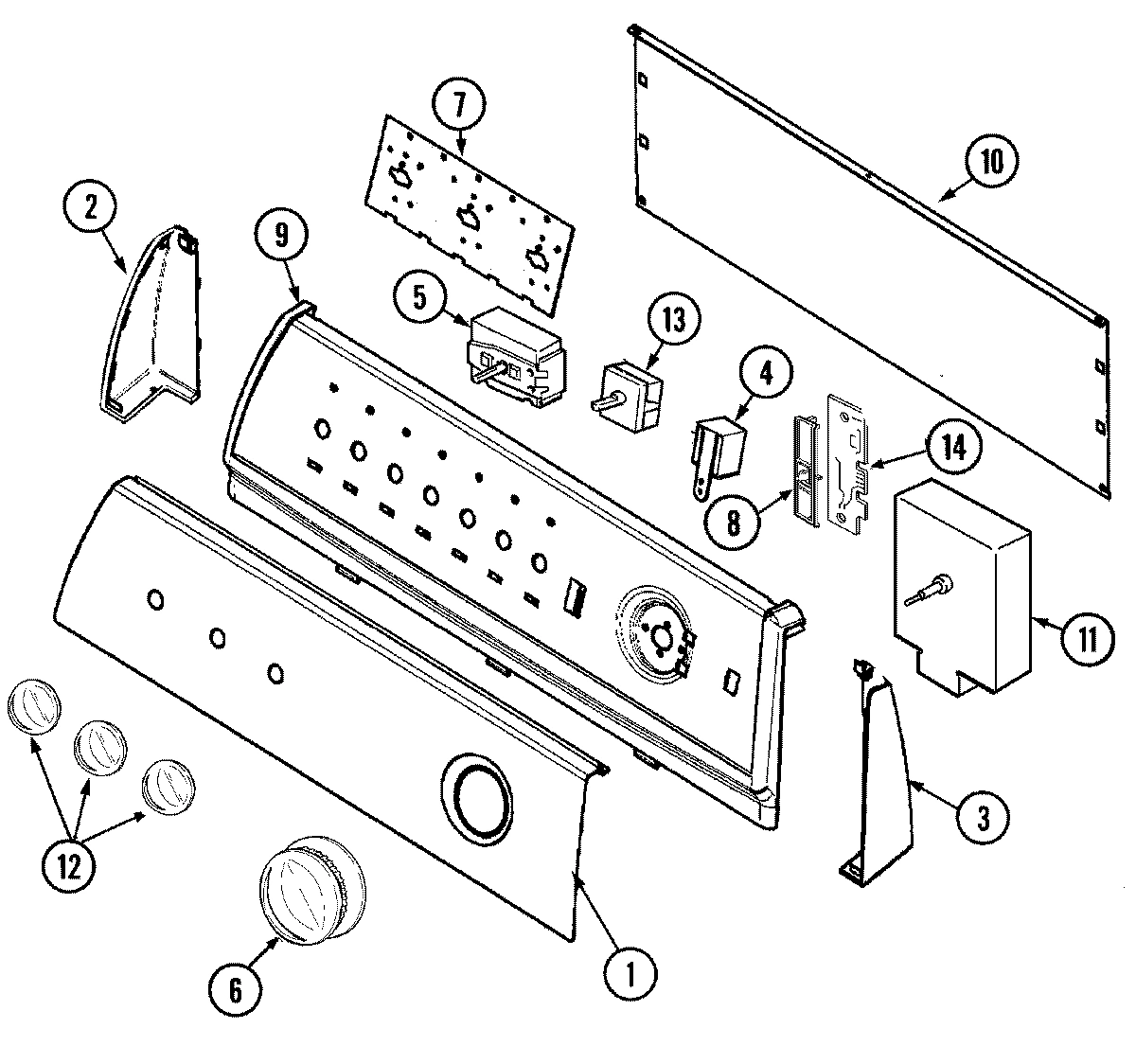 7
10
2
9
5
13
4
14
8
11
3
12
6
1