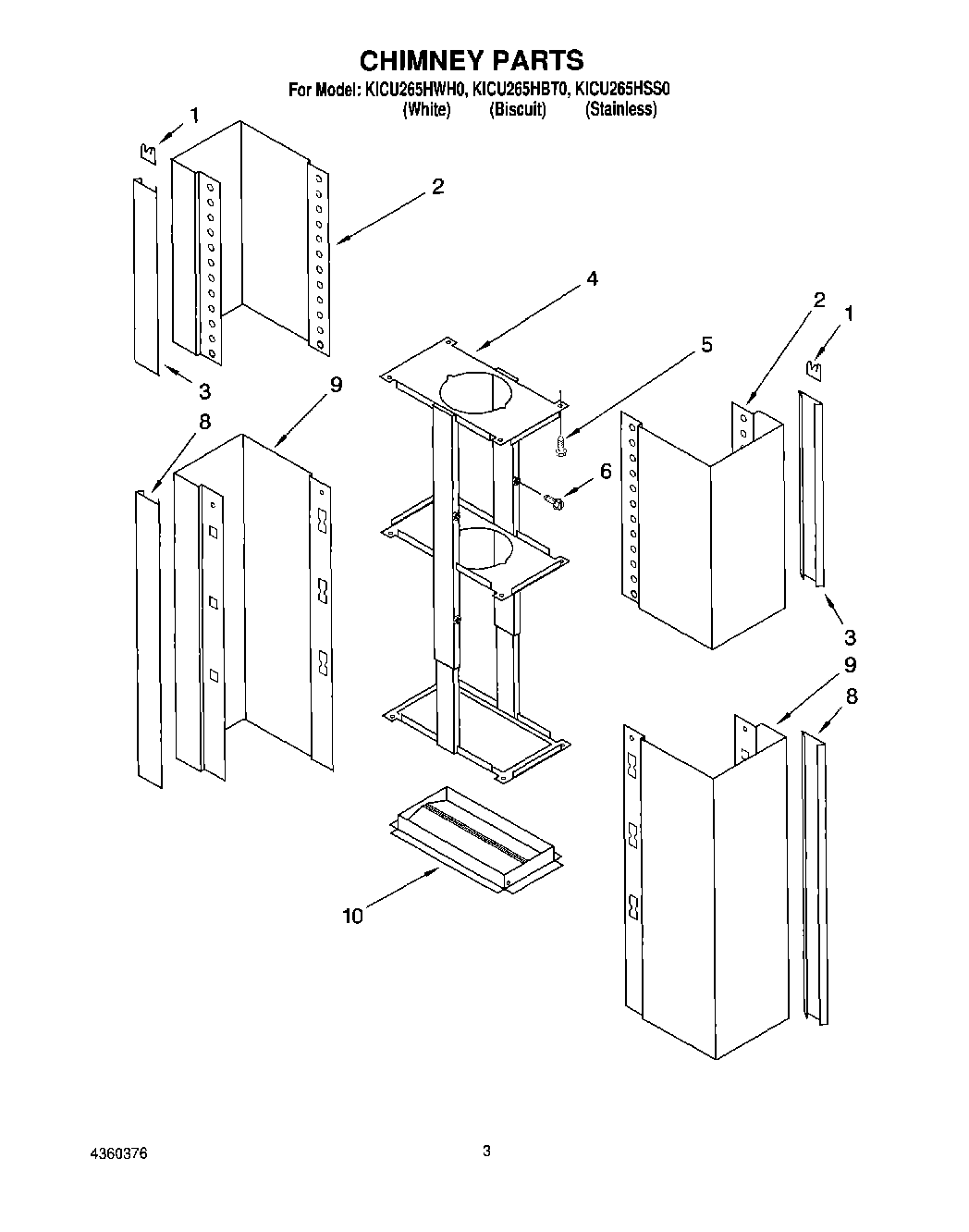 CHIMNEY PARTS
For Model: KICU265HWH0, KICU265HBT0, KICU265HSS0
(White) (Biscuit) (Stainless)

1
2
4
2
1
5
3
9
8
6
3
9
8
10

4360376
3