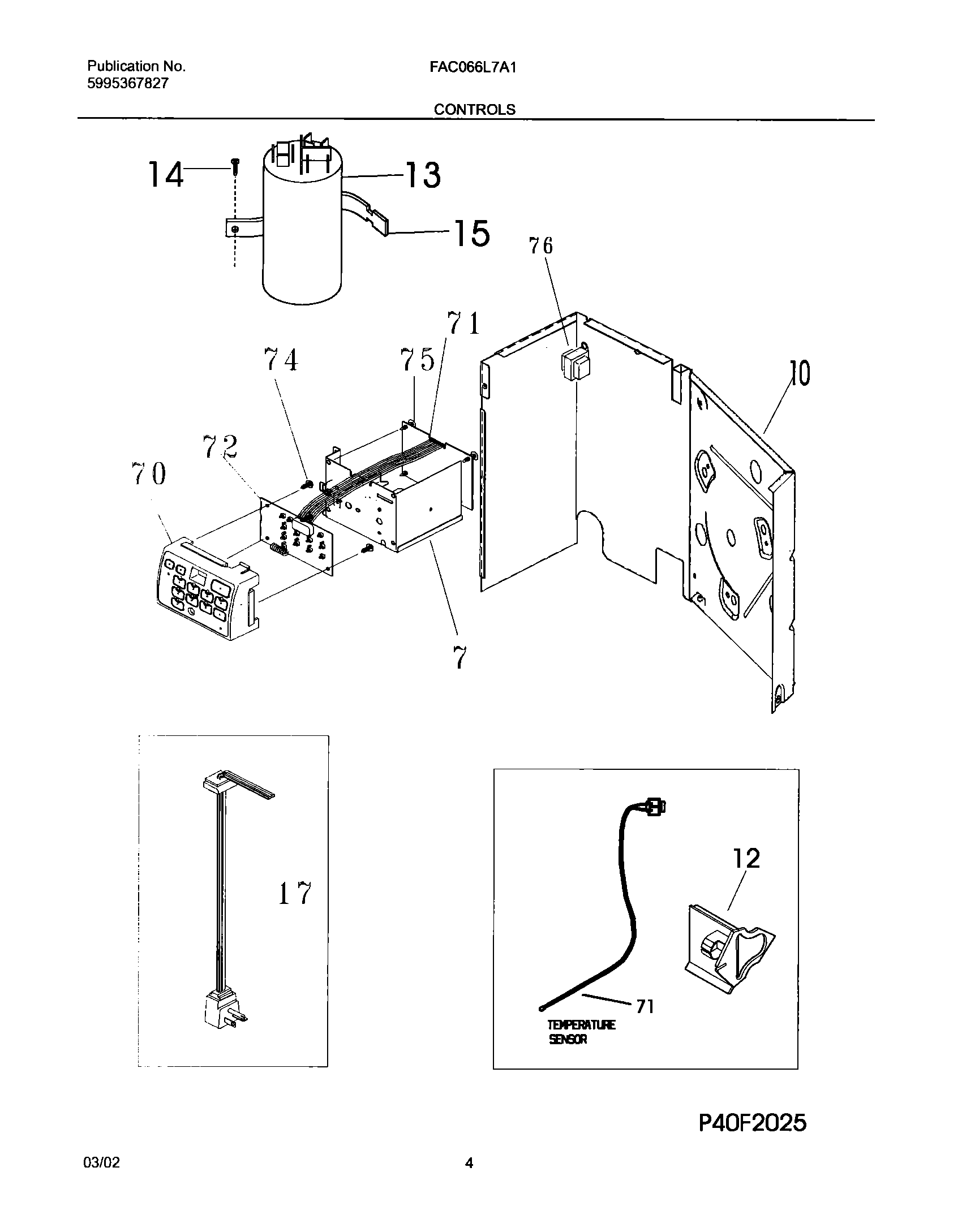 Publication No.
5995367827

FAC066L7A1

CONTROLS

14
13
15
76
71
74
75
10
72
70
7
17
12
71
TEMPERATURE
SENSOR

P40F2025

03/02

4