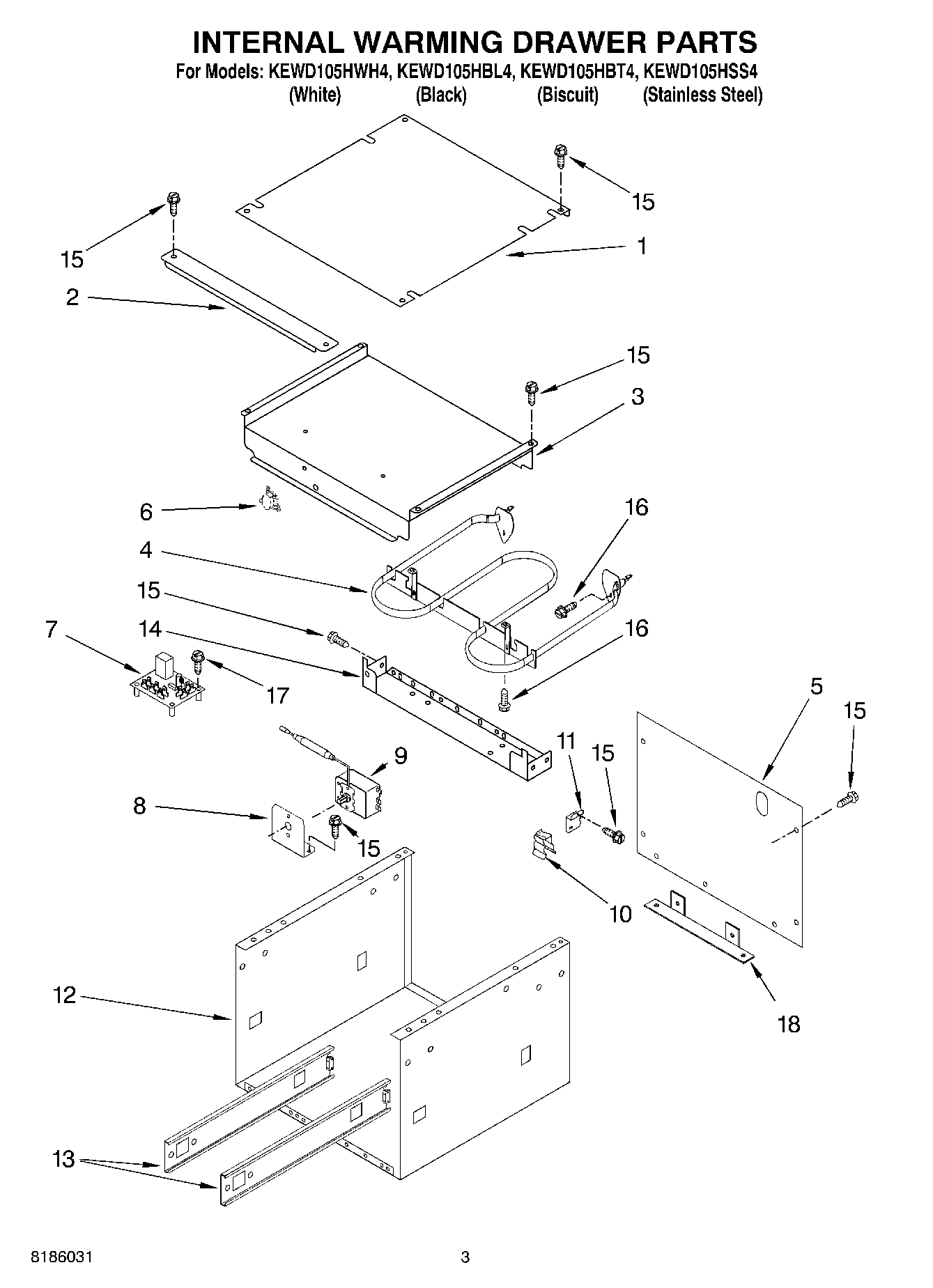 INTERNAL WARMING DRAWER PARTS

For Models: KEWD105HWH4, KEWD105HBL4, KEWD105HBT4, KEWD105HSS4
(White) (Black) (Biscuit) (Stainless Steel)

15
15
1
2
15
3
6
16
4
15
16
7
14
17
5
15
9
11
15
8
15
10
12
18
13

8186031

3