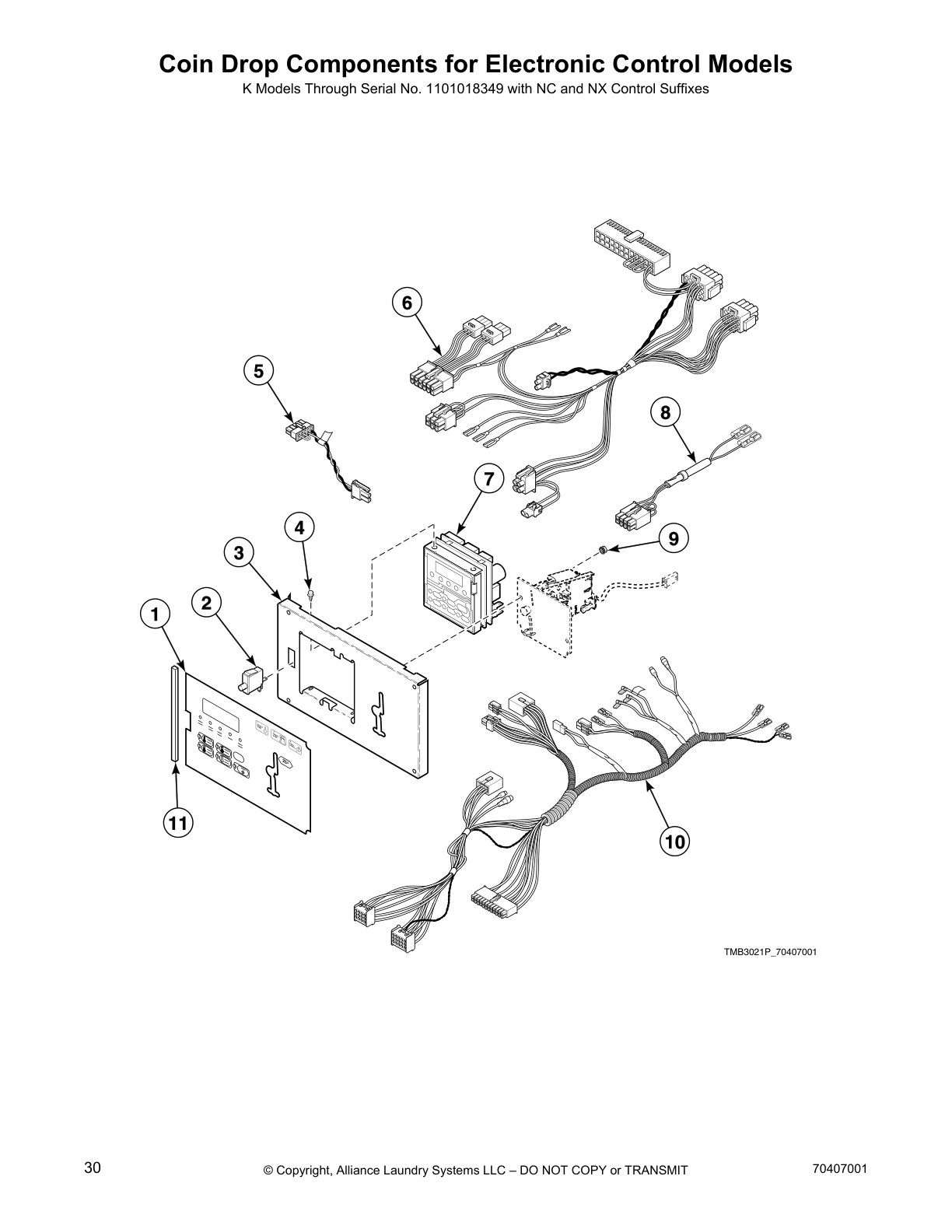 Coin Drop Components for Electronic Control Models
K Models Through Serial No. 1101018349 with NC and NX Control Suffixes

6
5
8
7
4
9
3
2
1
11
10

TMB3021P_70407001

30
© Copyright, Alliance Laundry Systems LLC – DO NOT COPY or TRANSMIT
70407001