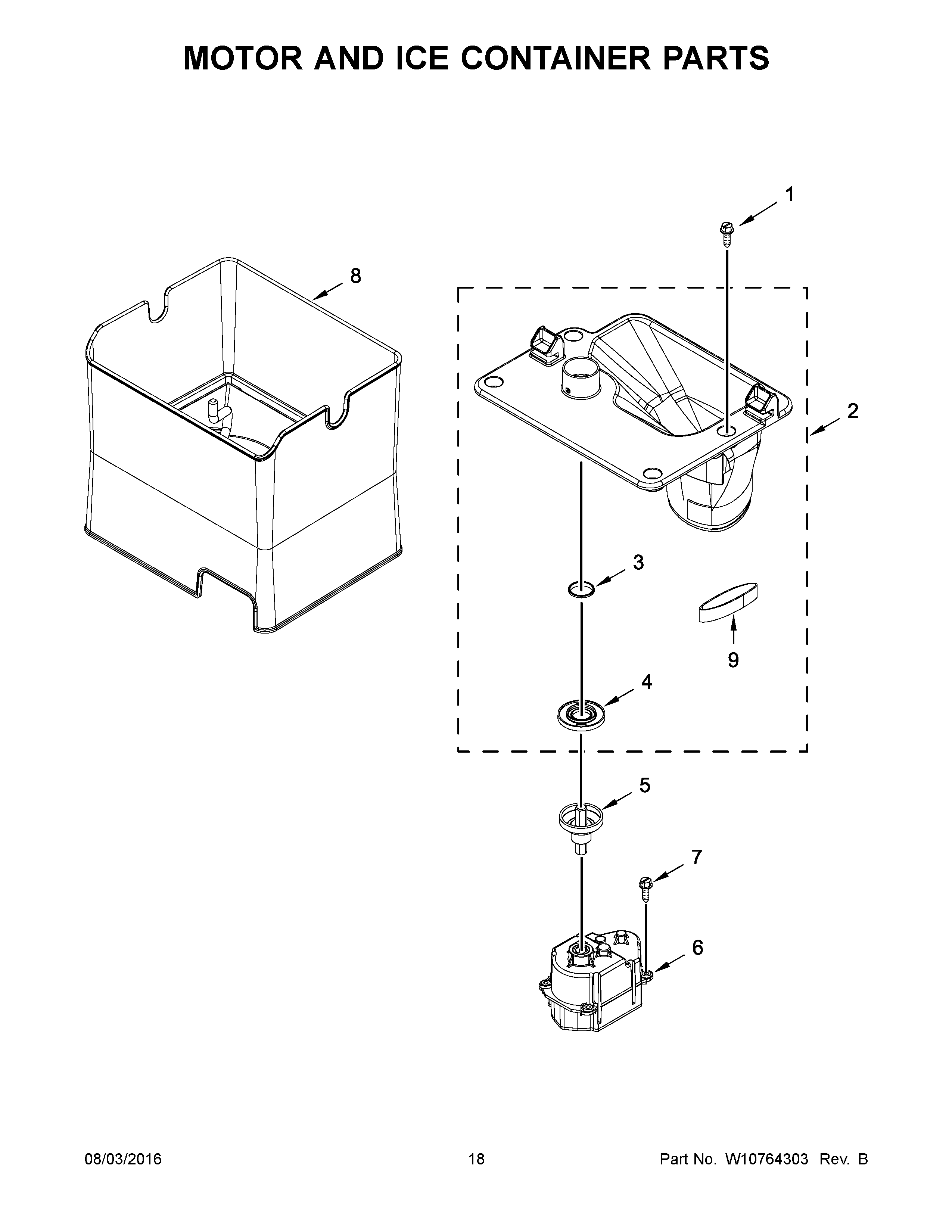 MOTOR AND ICE CONTAINER PARTS

1

8

2

3

9

4

5

7

6

08/03/2016 18 Part No. W10764303 Rev. B