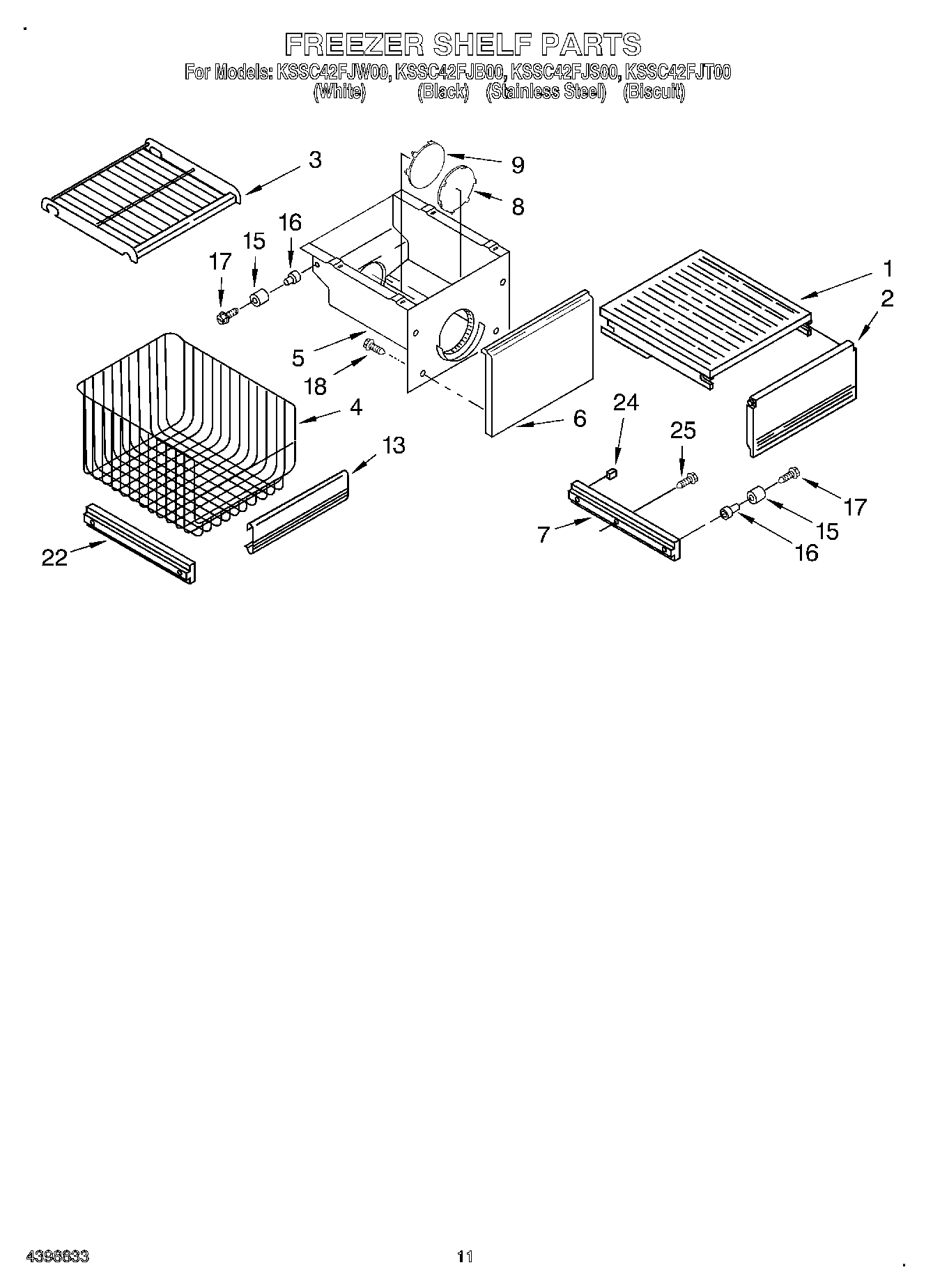 FREEZER SHELF PARTS

For Models: KSSC42FJW00, KSSC42FJB00, KSSC42FJS00, KSSC42FJT00
(White) (Black) (Stainless Steel) (Biscuit)

3
9
8
16
15
17
1
2
5
18
4
6
24
25
13
17
15
16
7
22

4398833
11