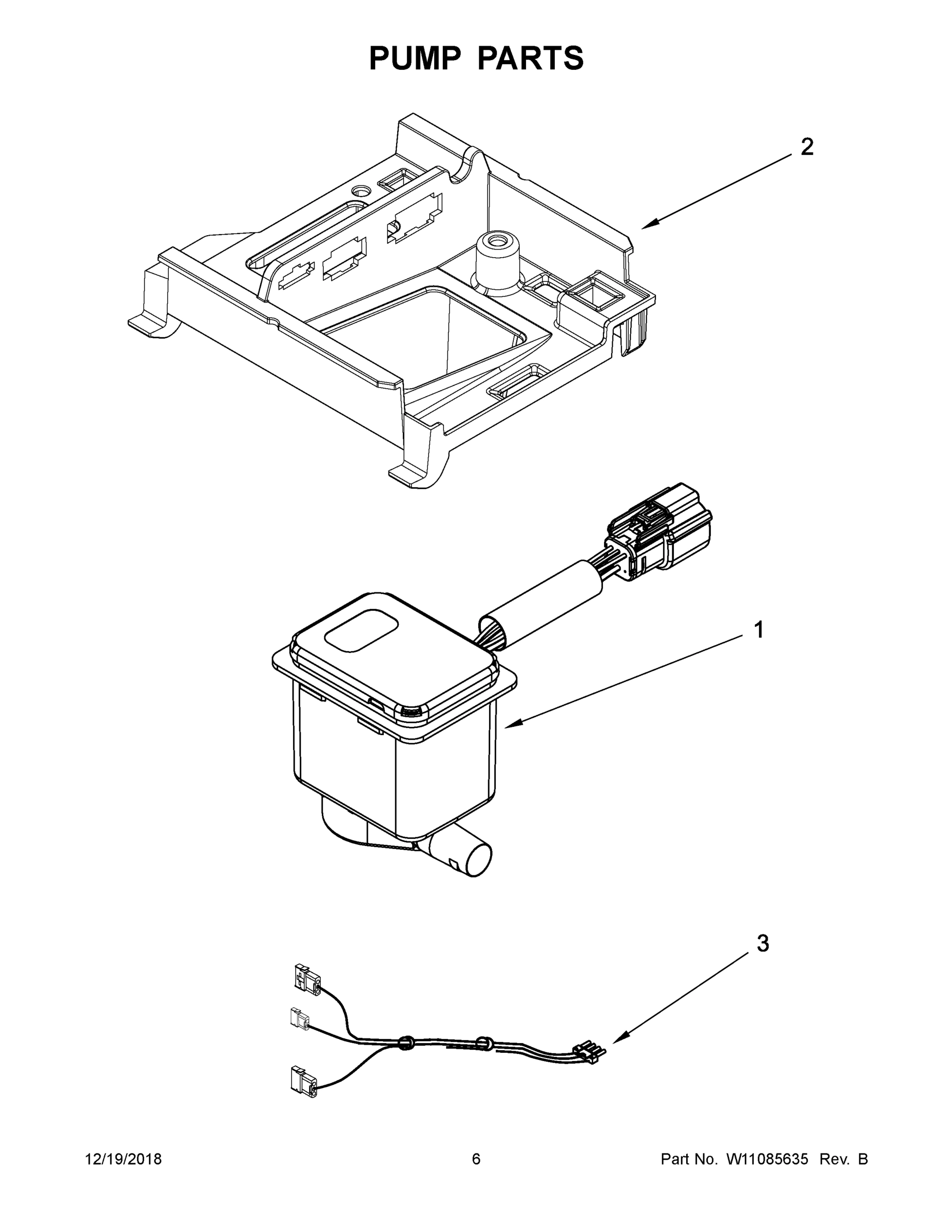 PUMP PARTS

2

1

3

12/19/2018

6

Part No. W11085635 Rev. B