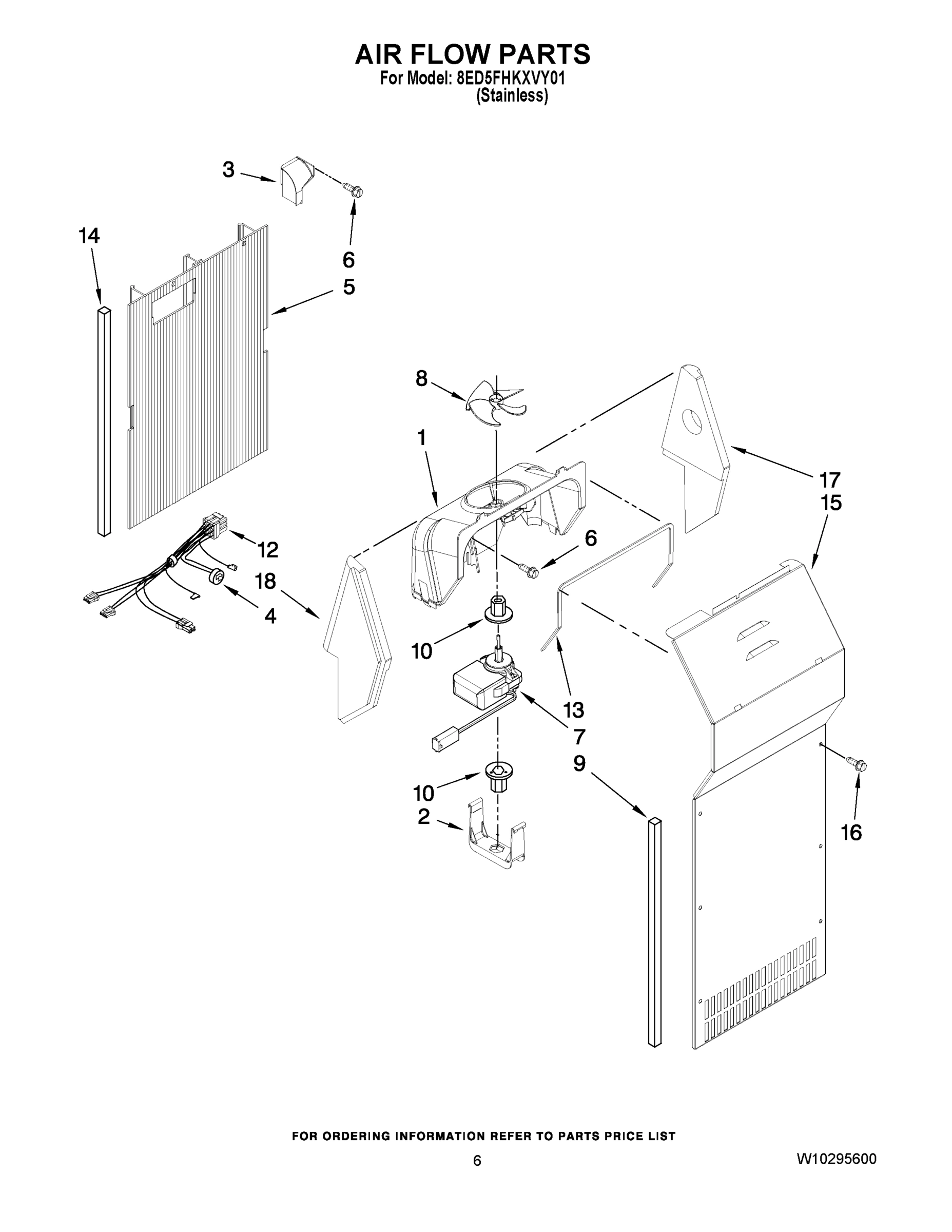 AIR FLOW PARTS
For Model: 8ED5FHKXVY01
(Stainless)

3
14
6
5
8
1
17
15
12
6
18
4
10
13
7
9
10
2
16

FOR ORDERING INFORMATION REFER TO PARTS PRICE LIST

6

W10295600