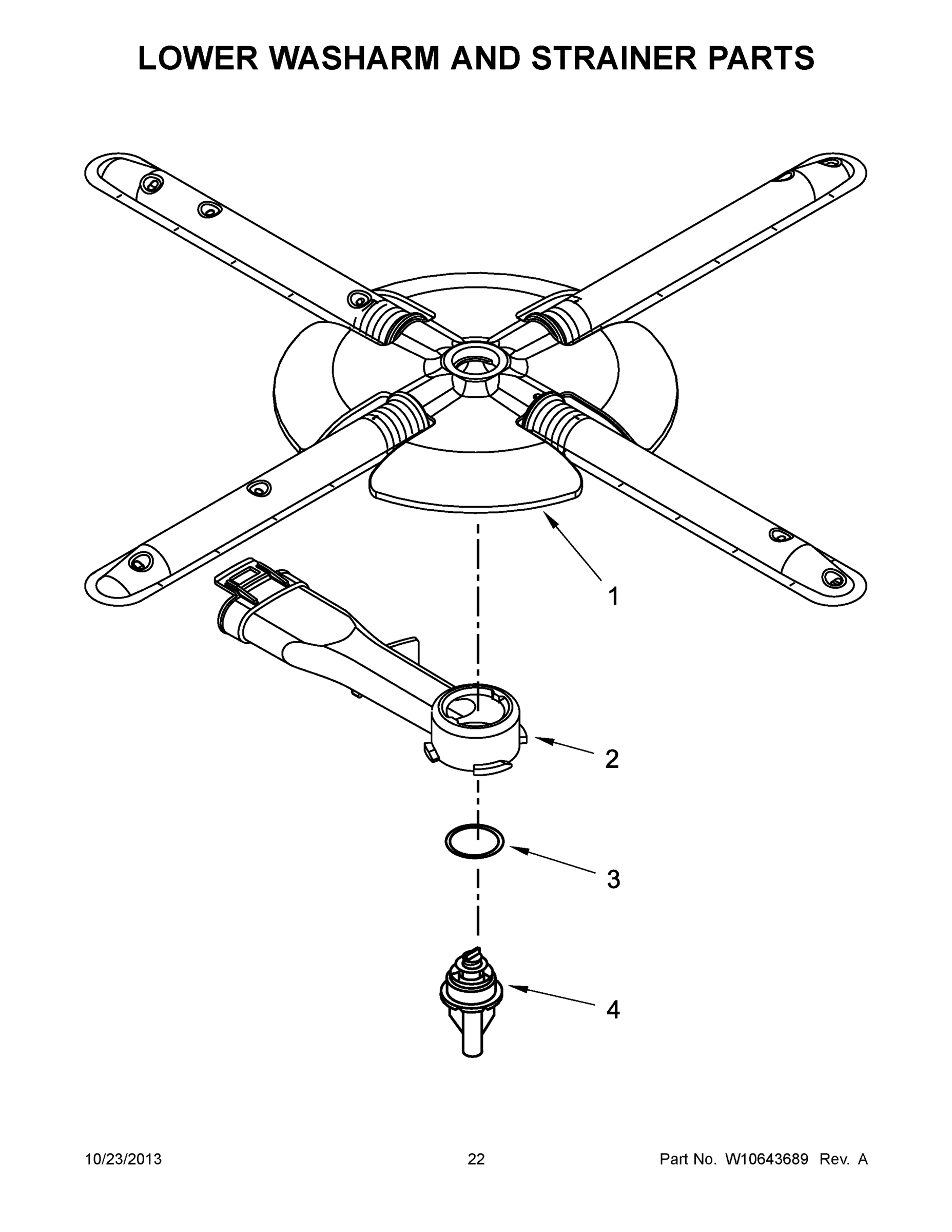 LOWER WASHARM AND STRAINER PARTS

1

2

3

4

10/23/2013 22 Part No. W10643689 Rev. A