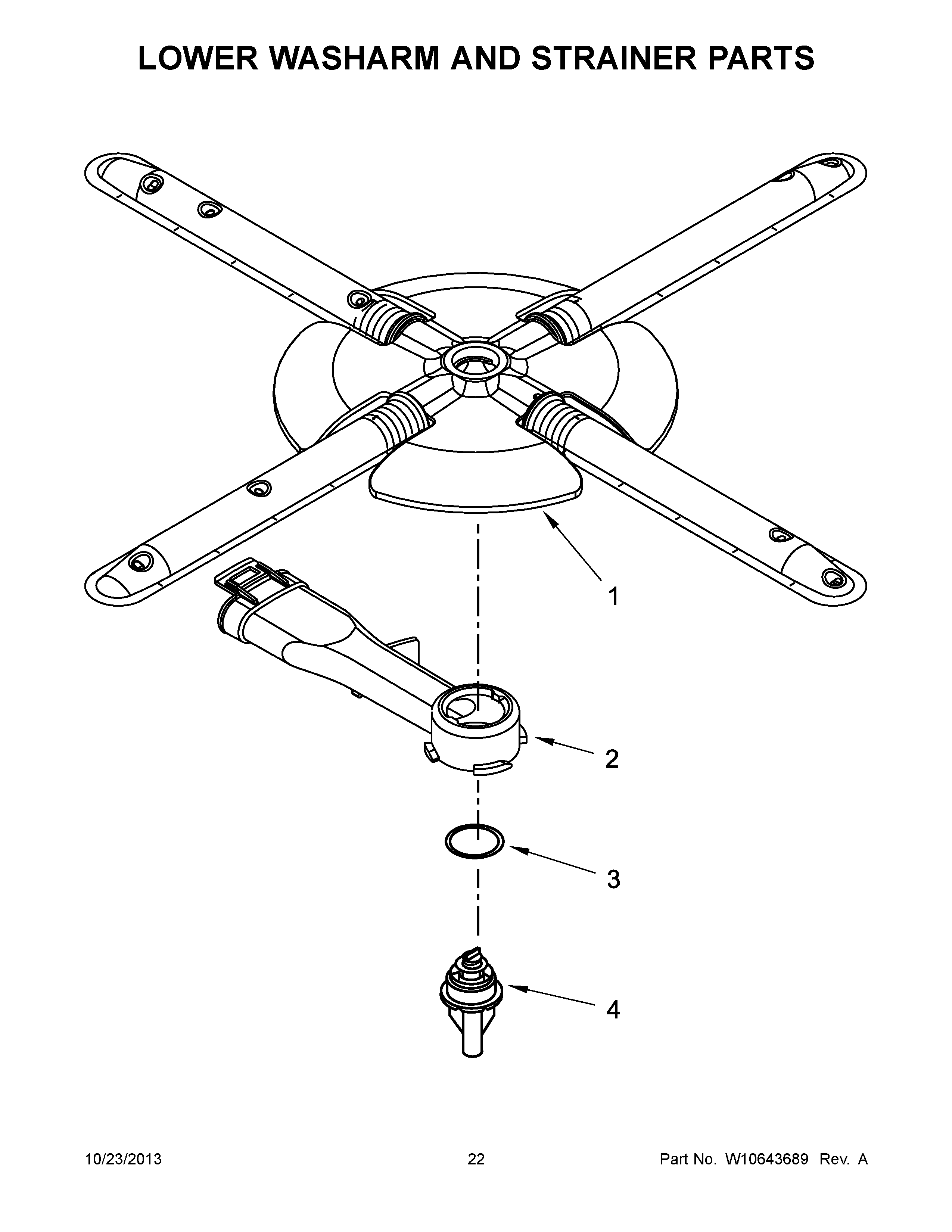 LOWER WASHARM AND STRAINER PARTS

1

2

3

4

10/23/2013

22

Part No. W10643689 Rev. A